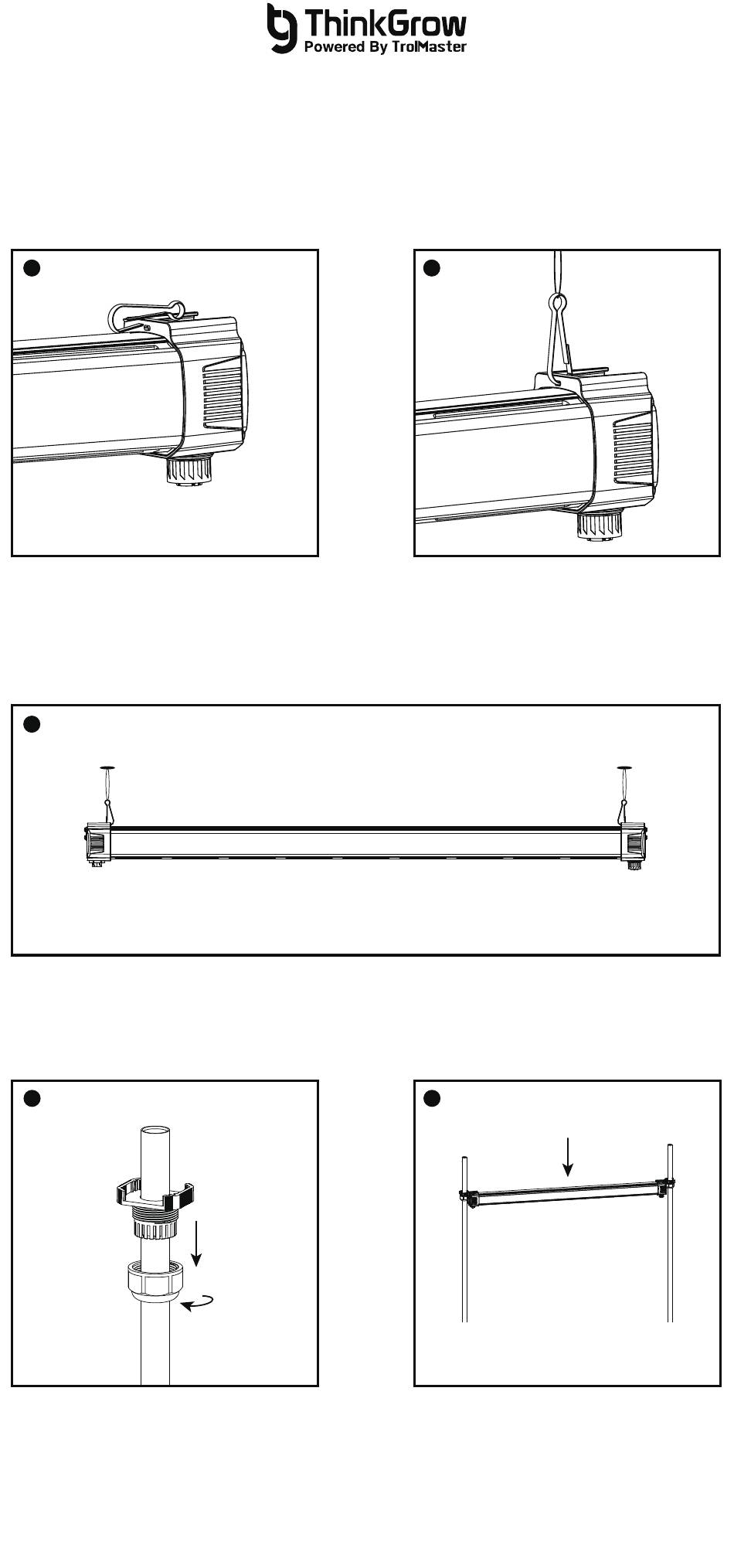 ThinkGrow
Powered By TrolMaster