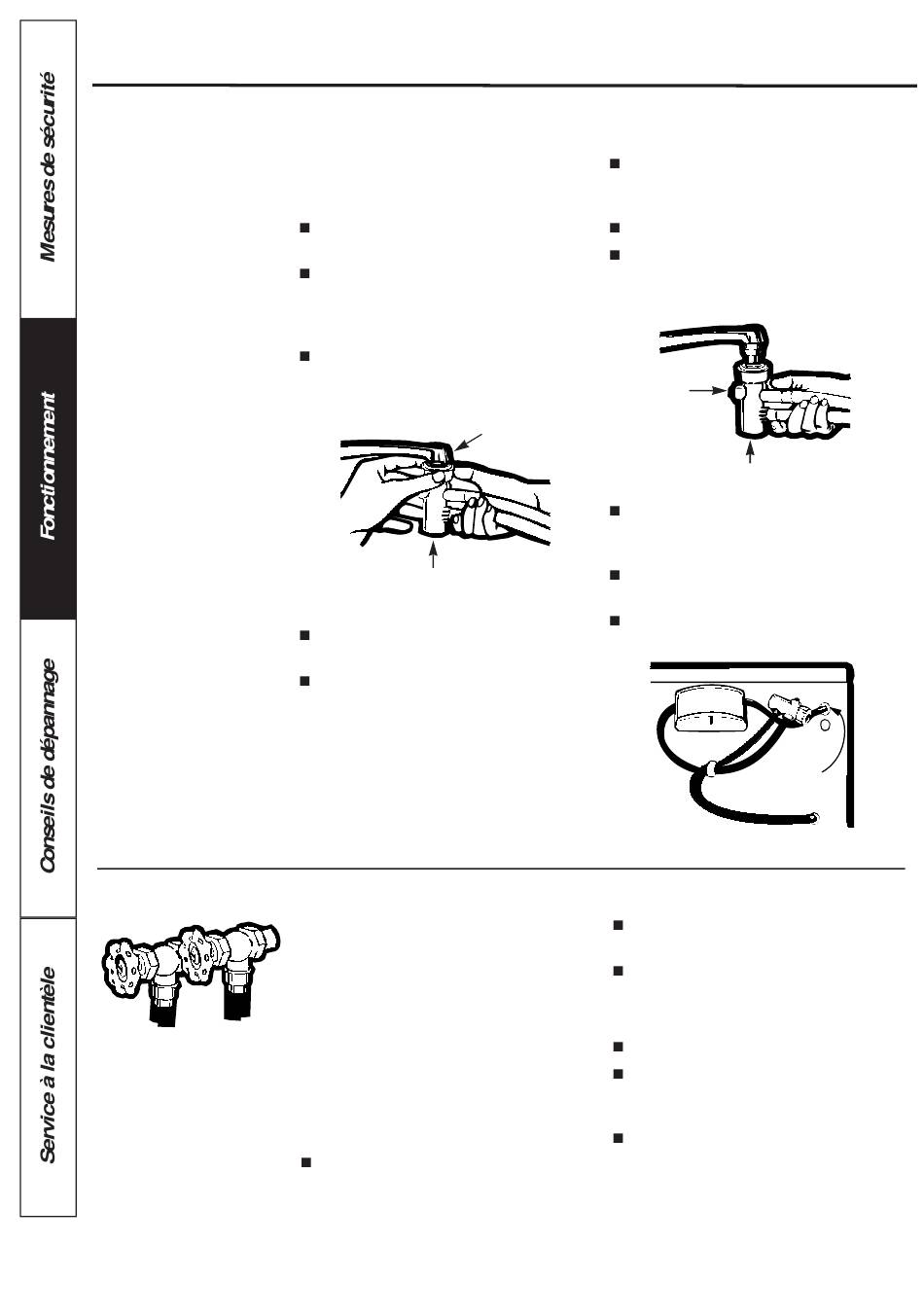 Mesures de sécurité

Fonctionnement

Conseils de dépannage

Service à la clientèle