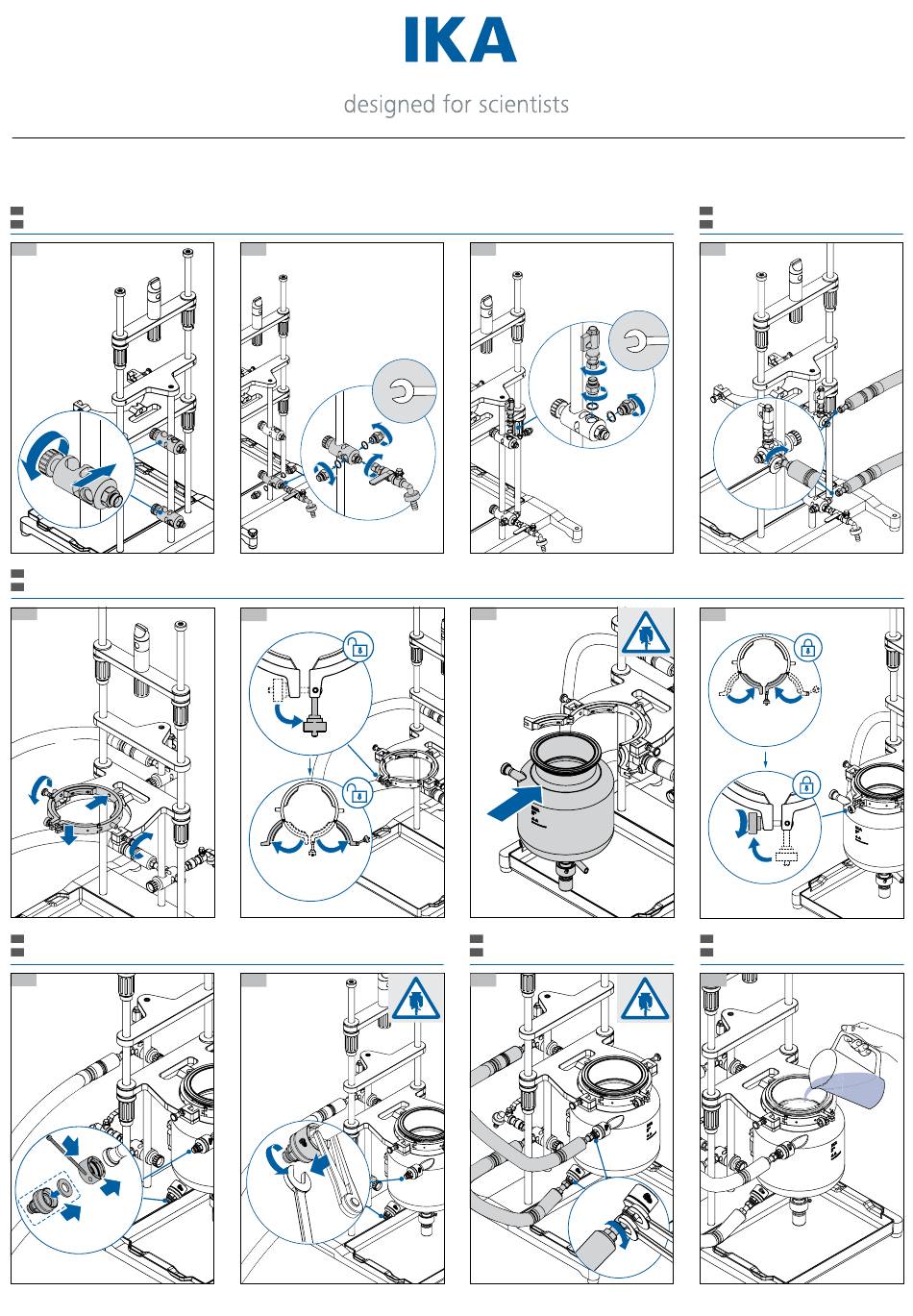 IKA

designed for scientists