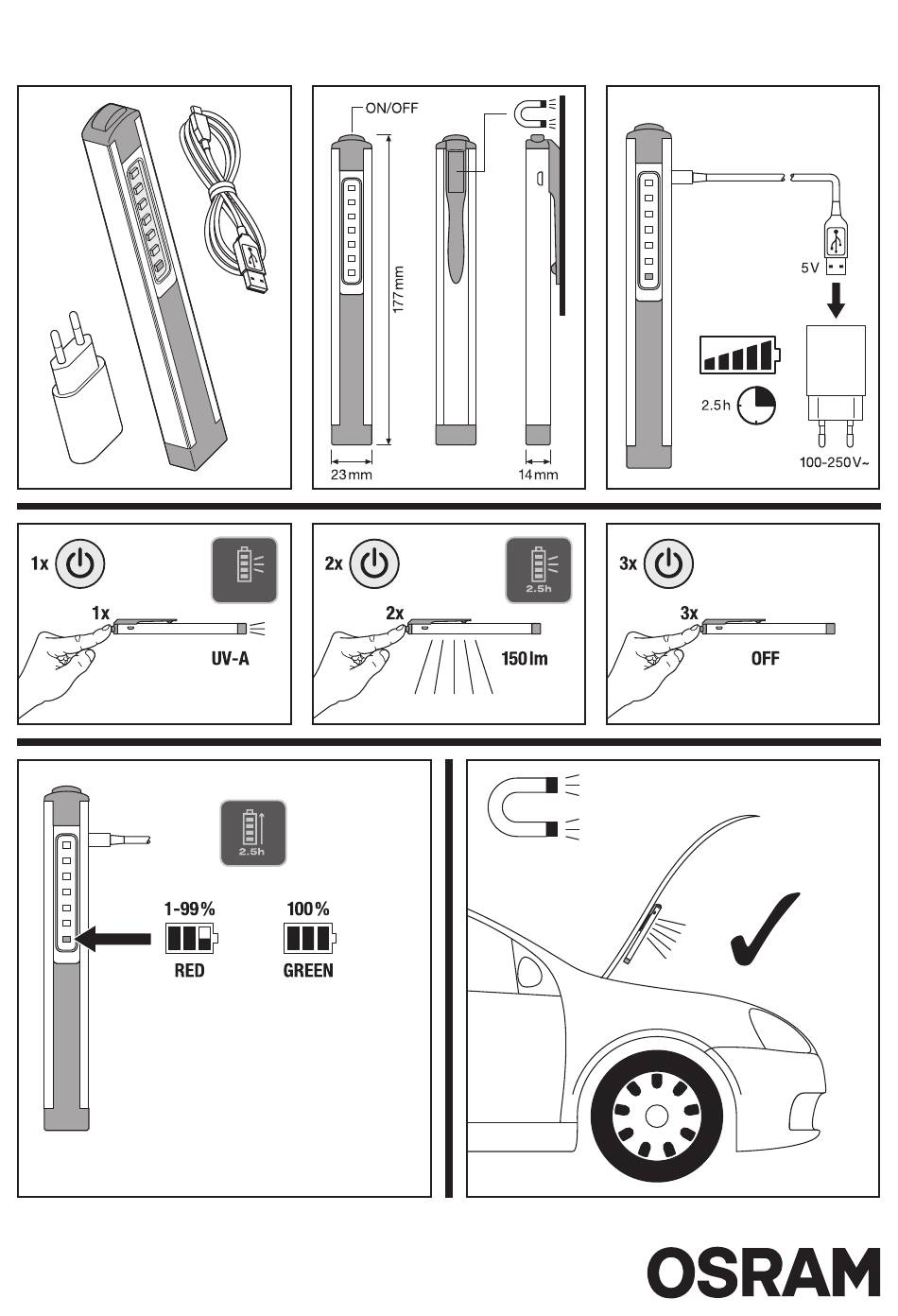 ON/OFF

177 mm

23 mm

14 mm

5V

2.5h

100-250V~

1x

1x

UV-A

2x

2.5h

2x

150 lm

3x

3x

OFF

2.5h

1-99%

RED

100%

GREEN

OSRAM