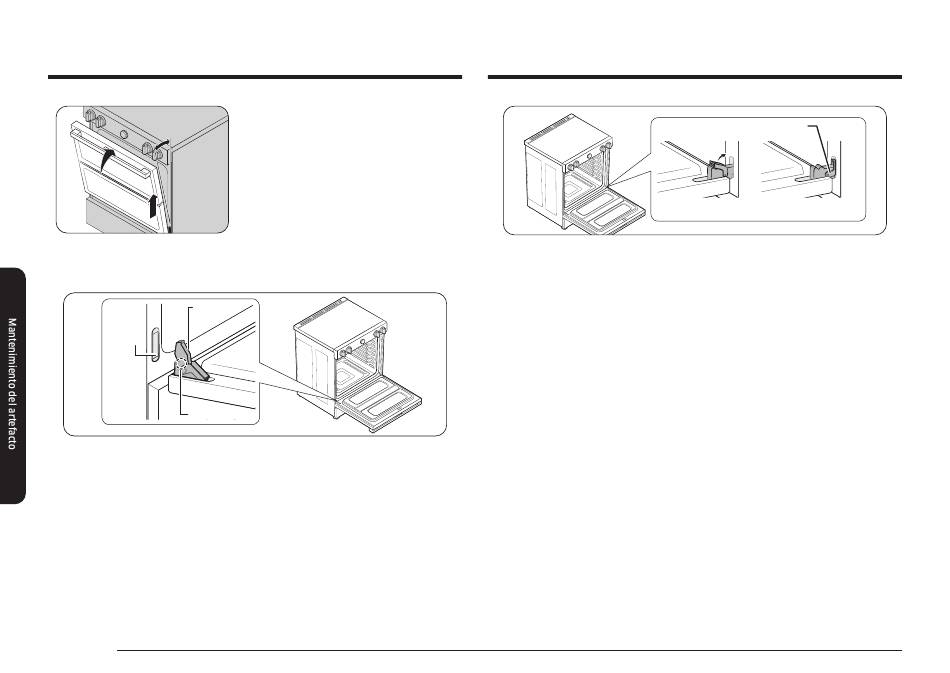 Mantenimiento del artefacto