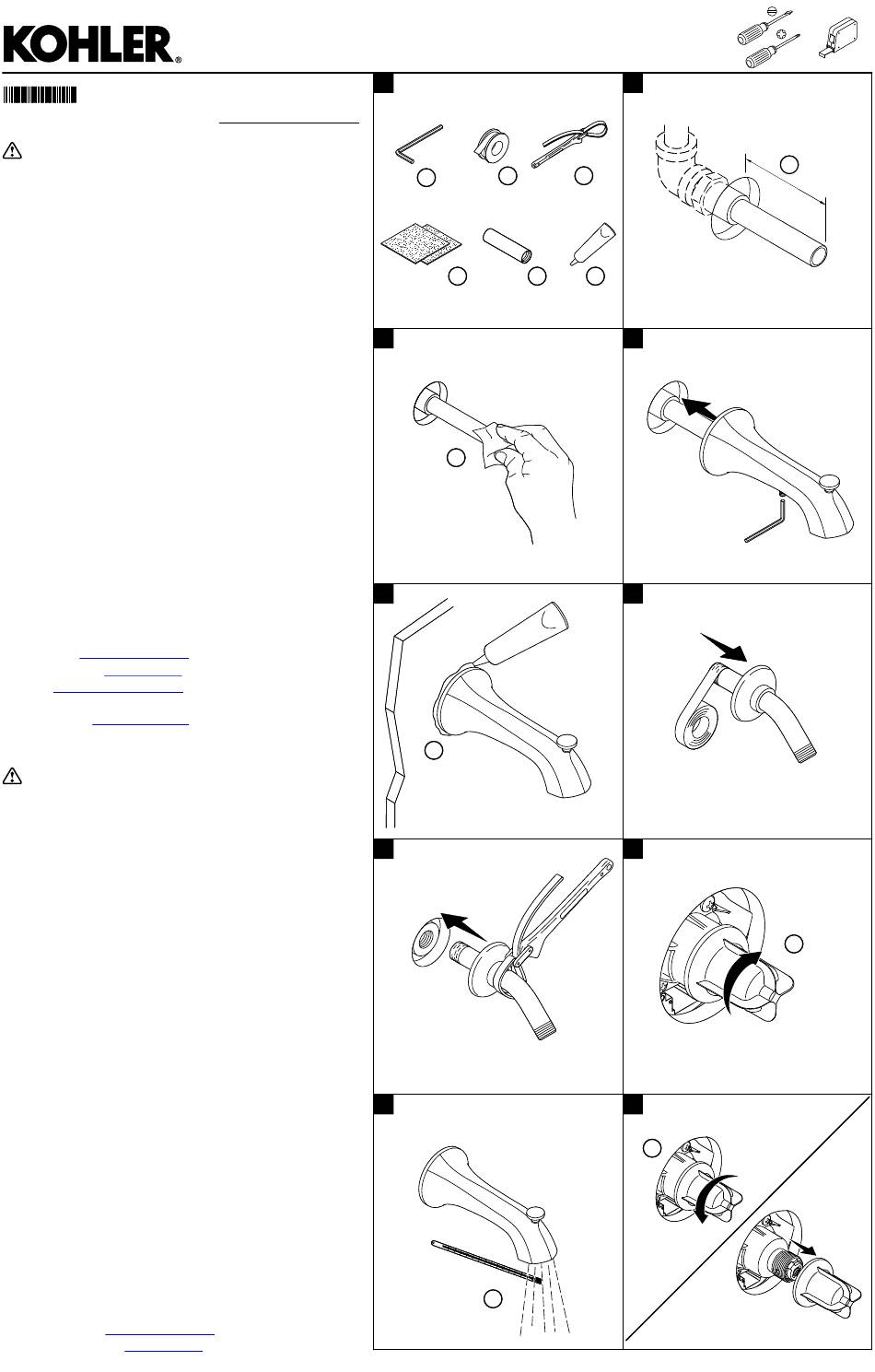 KOHLER®