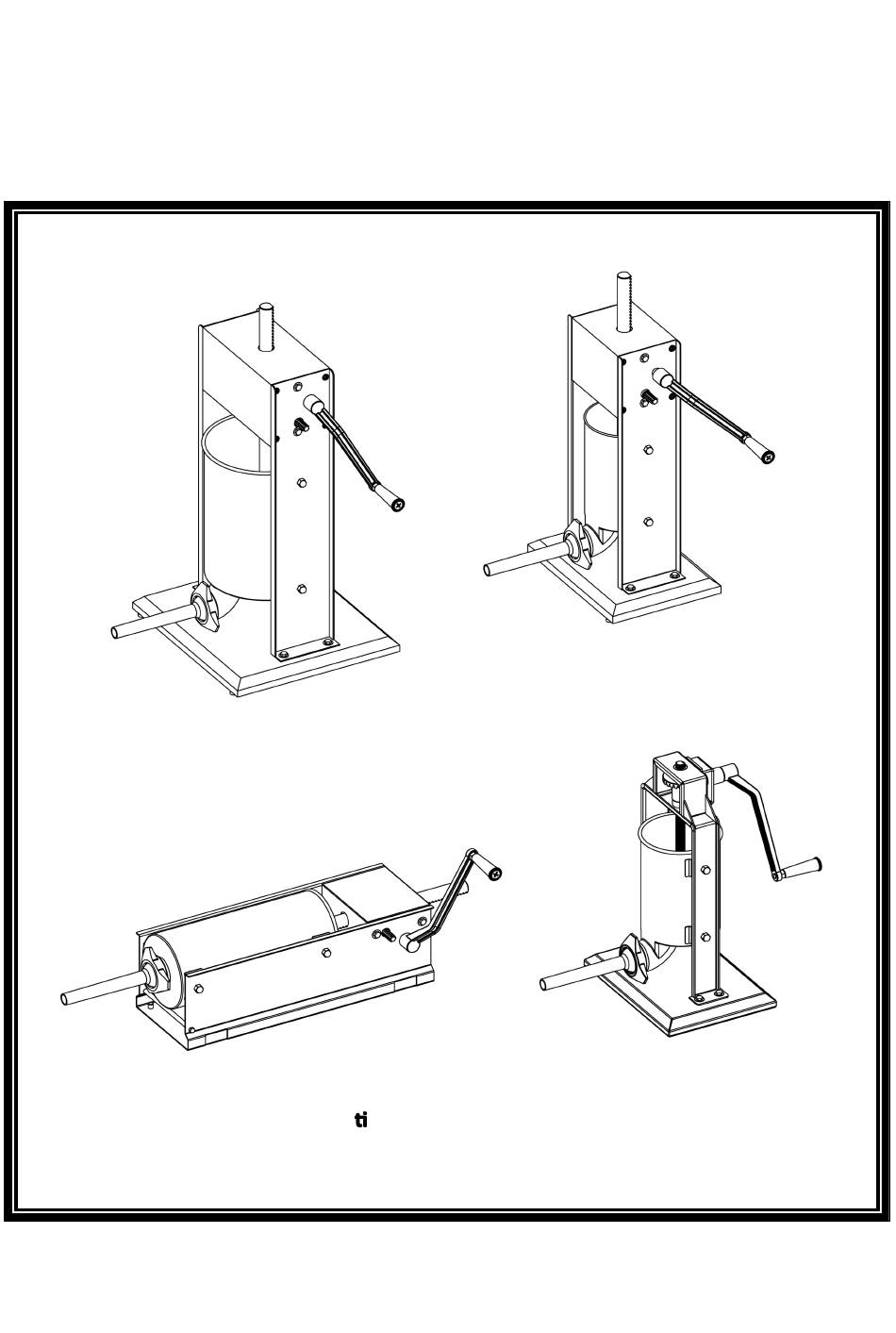 ti