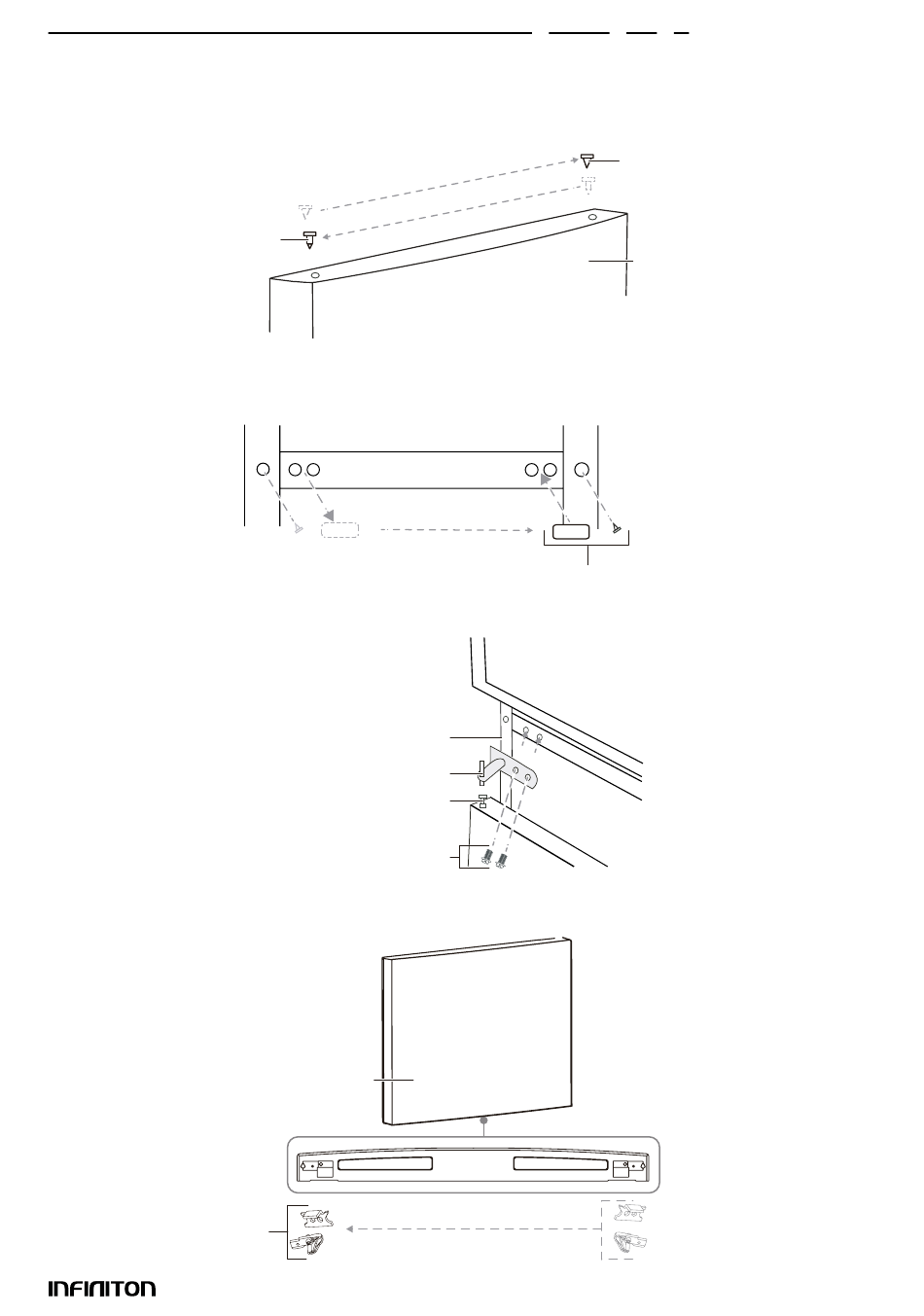 INFINITON