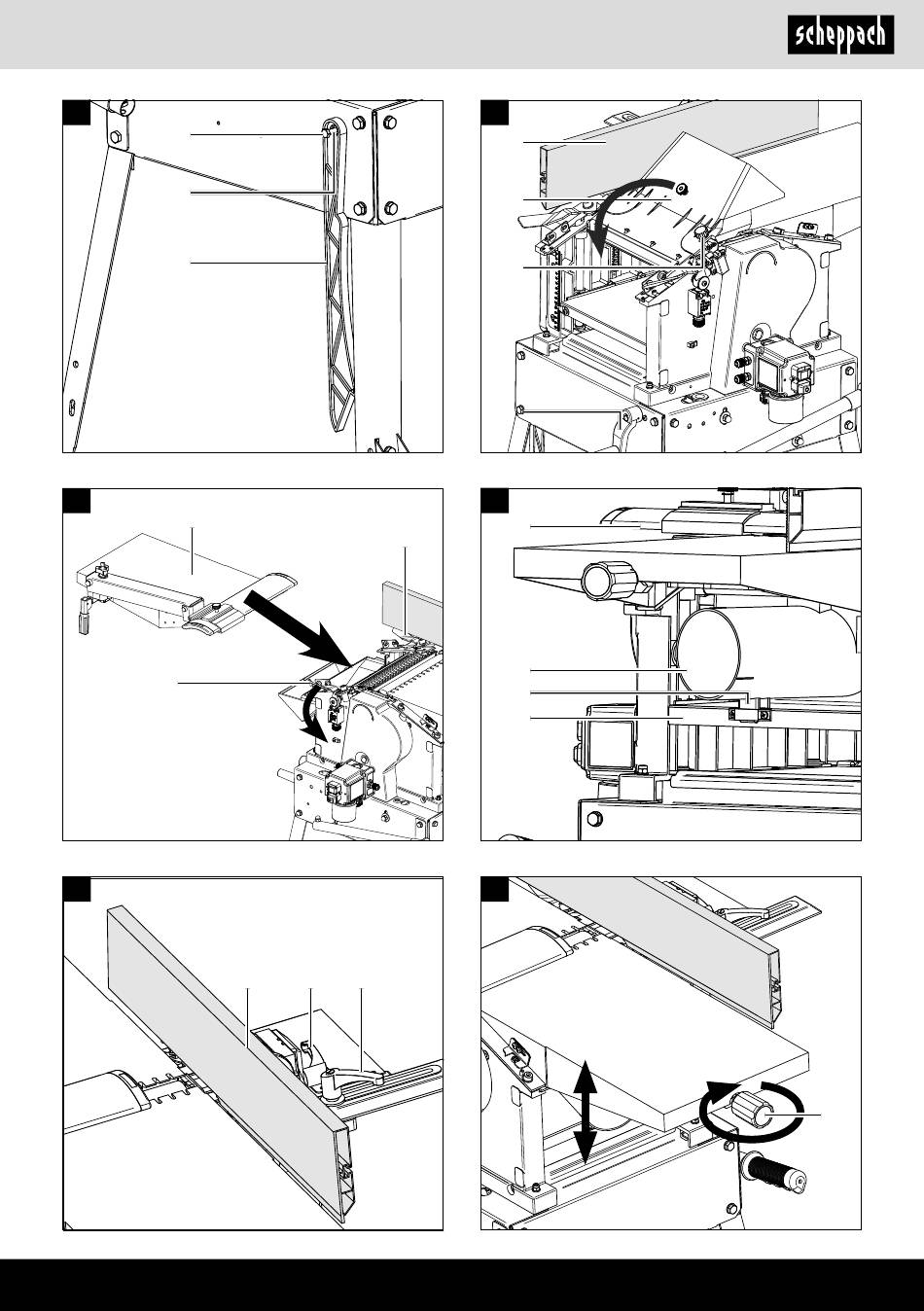 scheppach