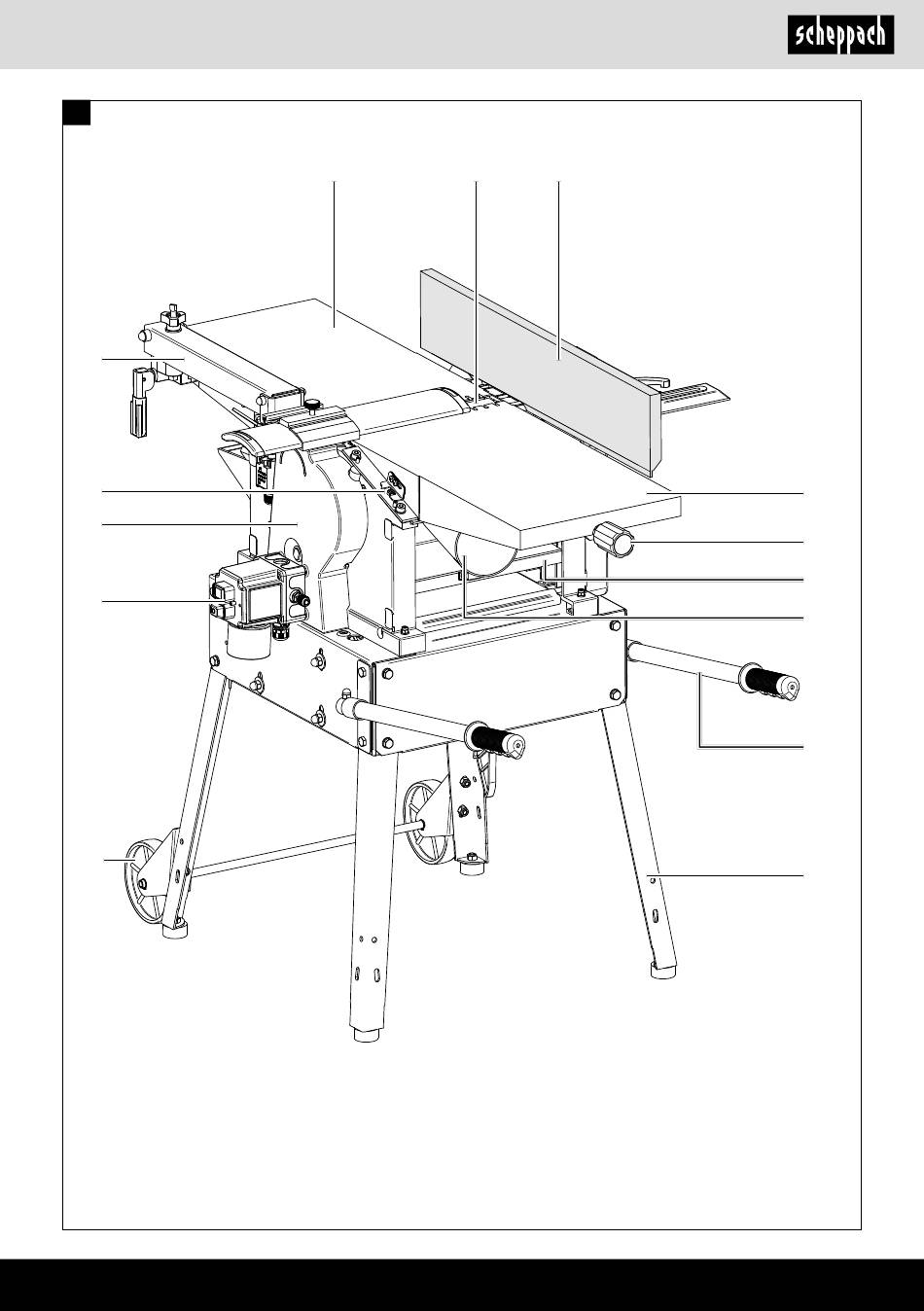 scheppach