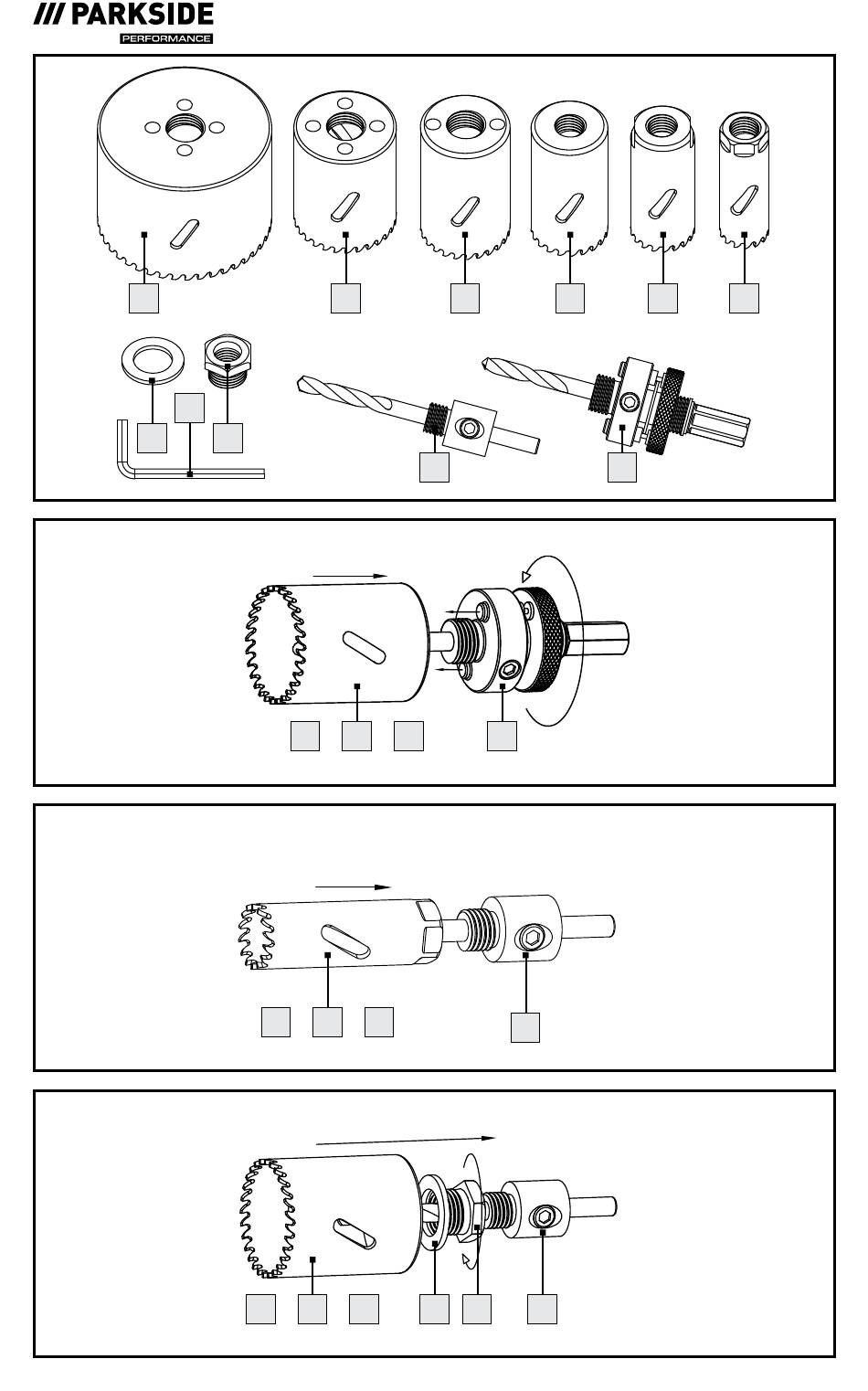 /// PARKSIDE
PERFORMANCE