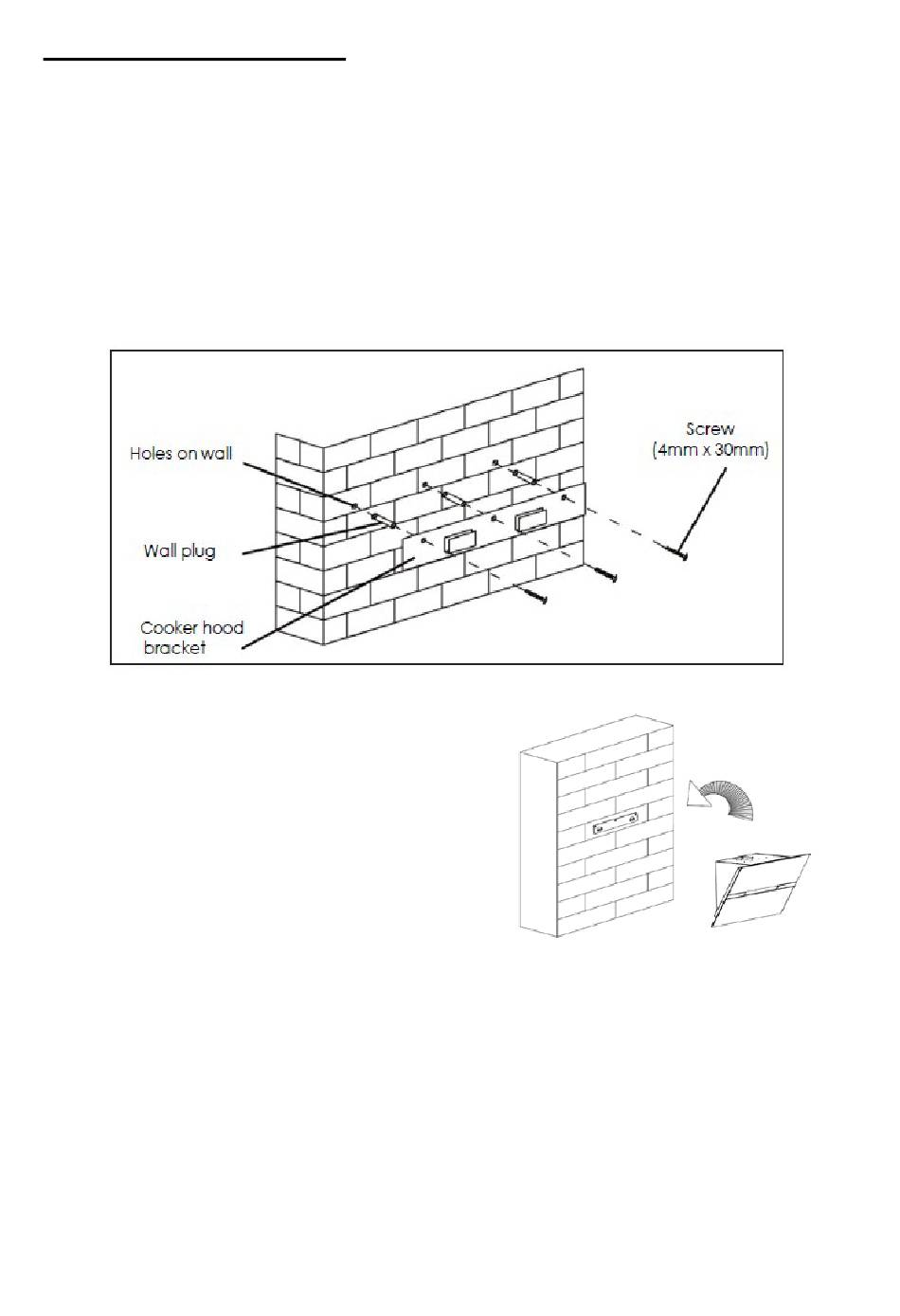 Holes on wall

Wall plug

Cooker hood bracket

Screw (4mm x 30mm)