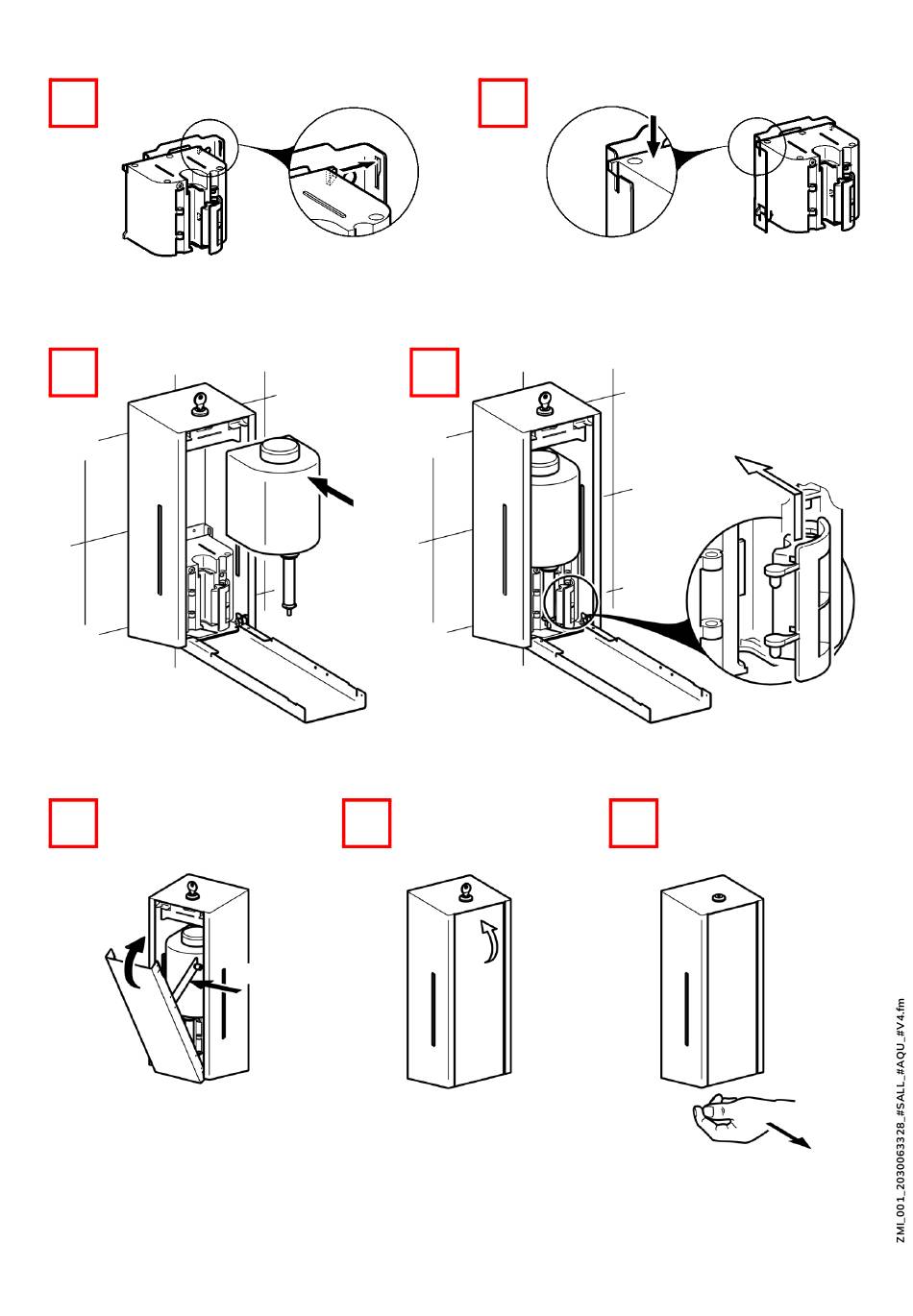 ZMI_001_2030063328_#SALL_#AQU_#V4.fm