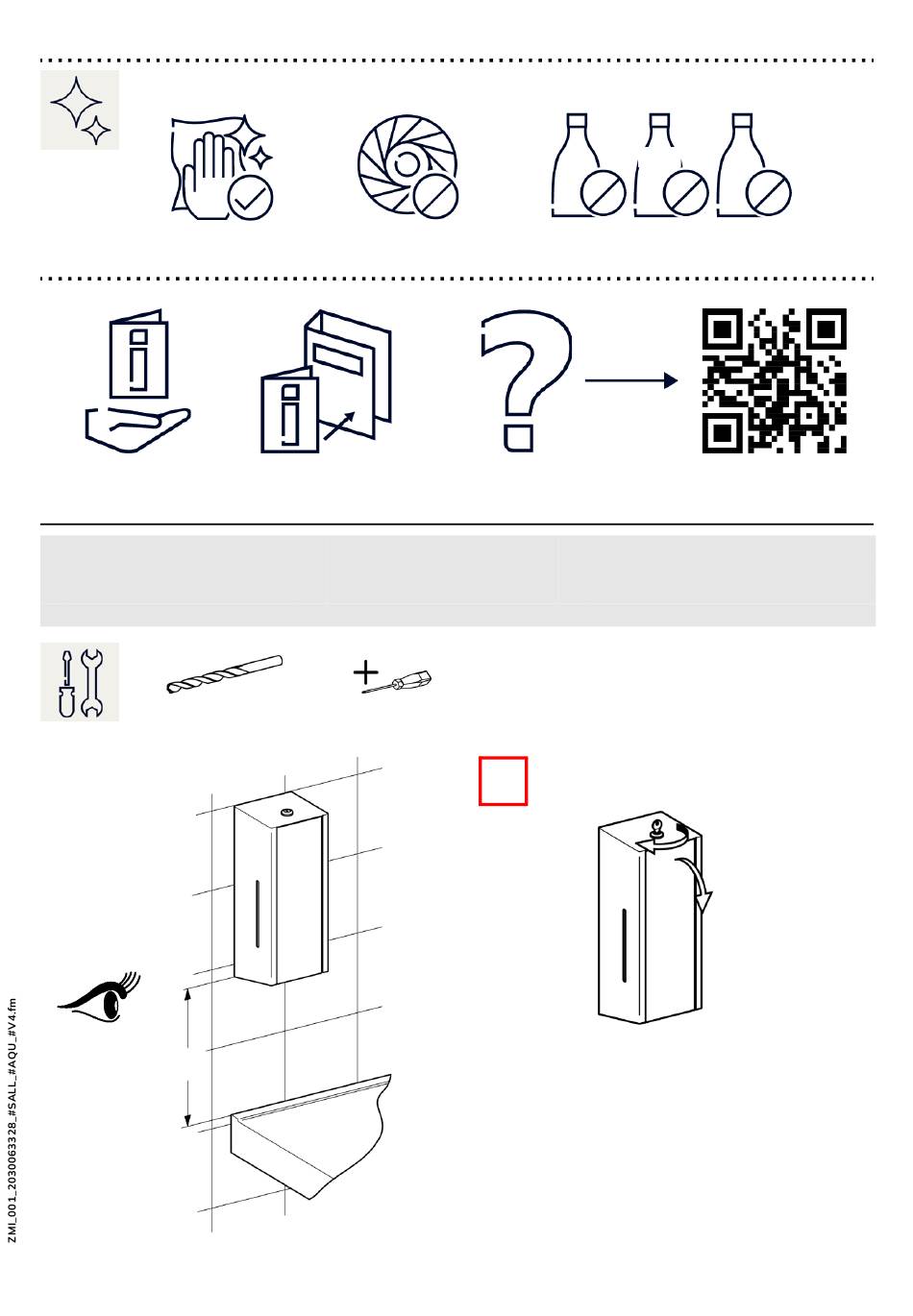 ZMI_001_2030063328_#SALL_#AQU_#V4.fm