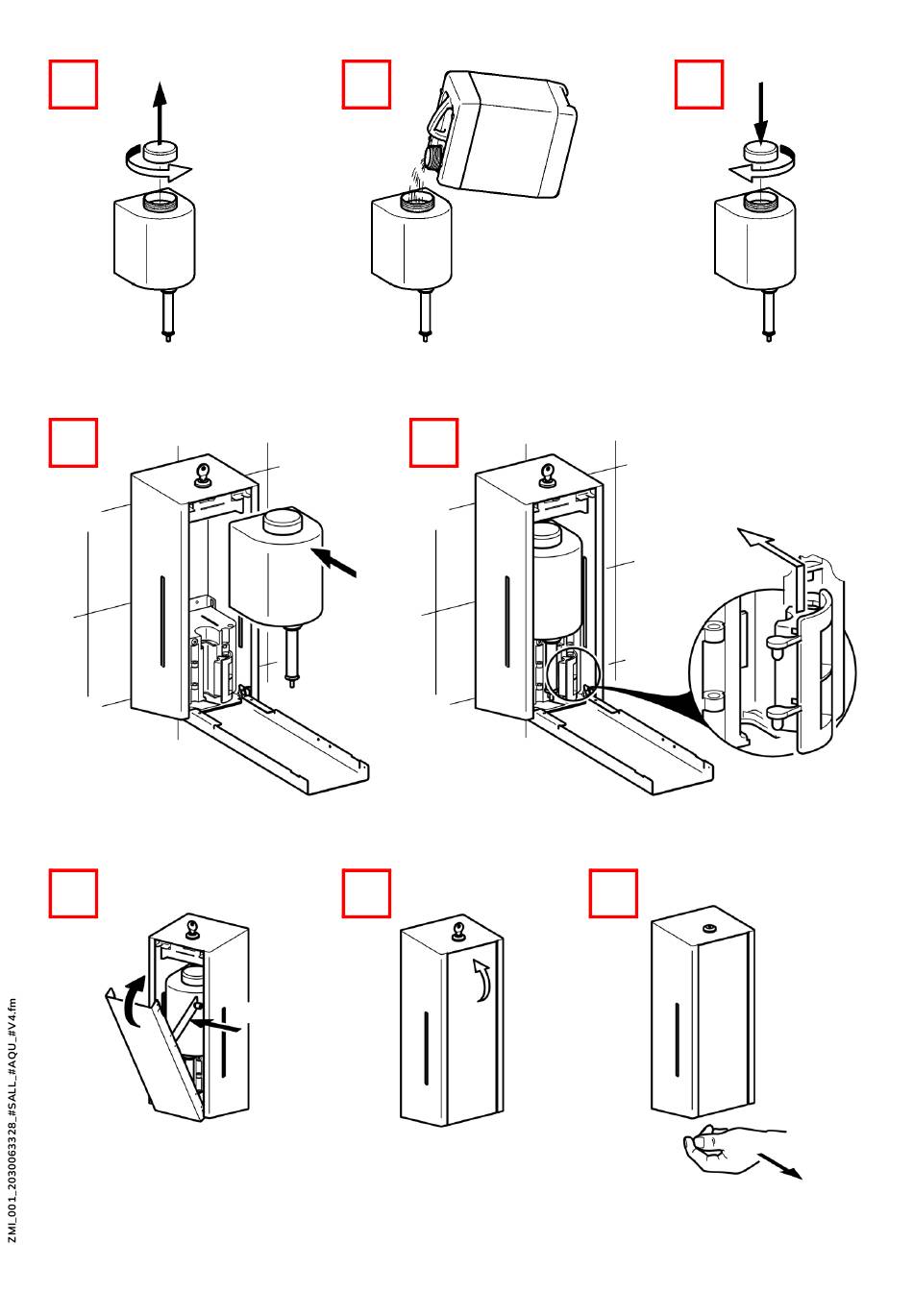 ZMI_001_2030063328_#SALL_#AQU_#V4.fm