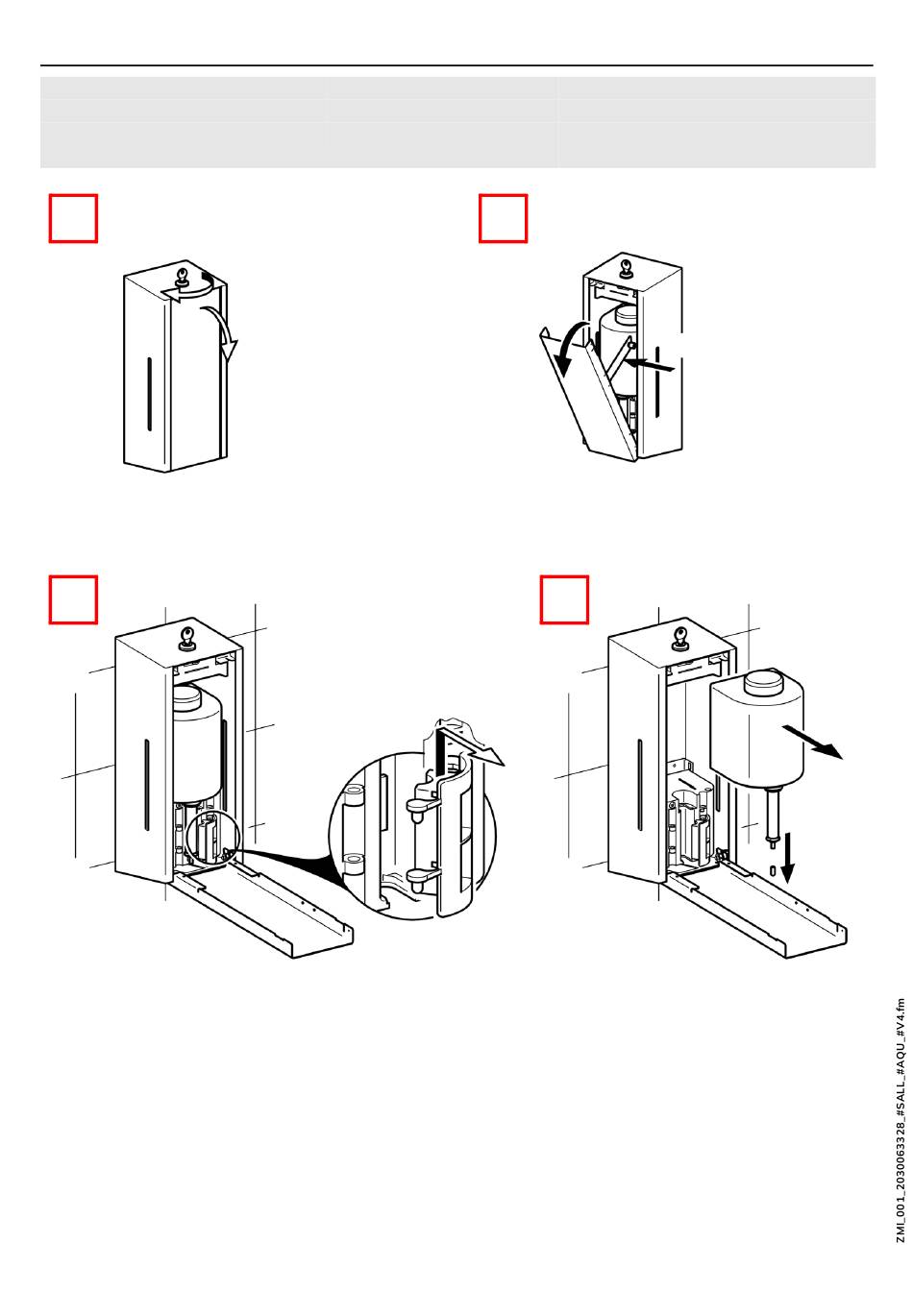 ZMI_001_2030063328_#SALL_#AQU_#V4.fm