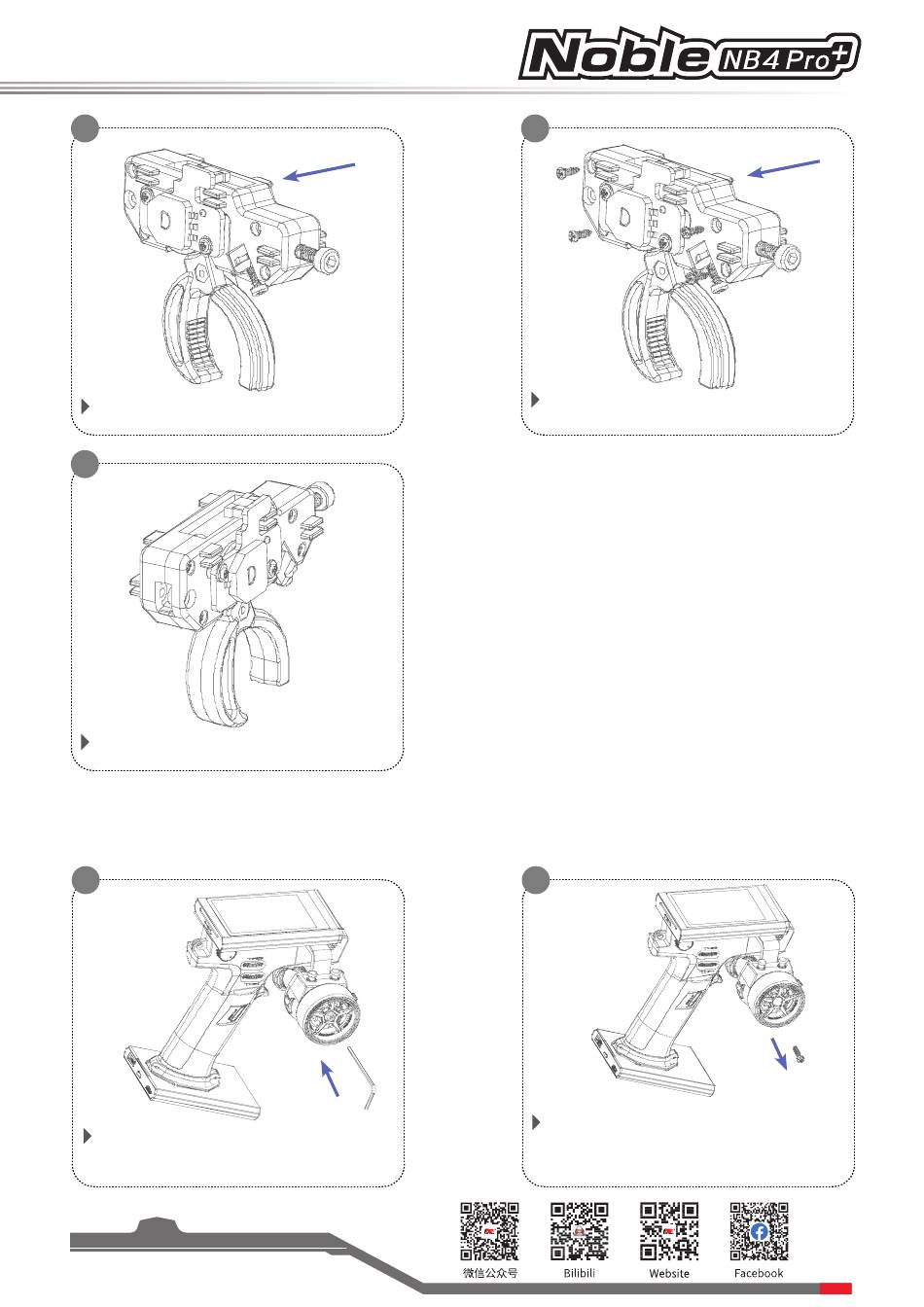 Noble NB4 Pro+

微信公众号

Bilibili

Website

Facebook