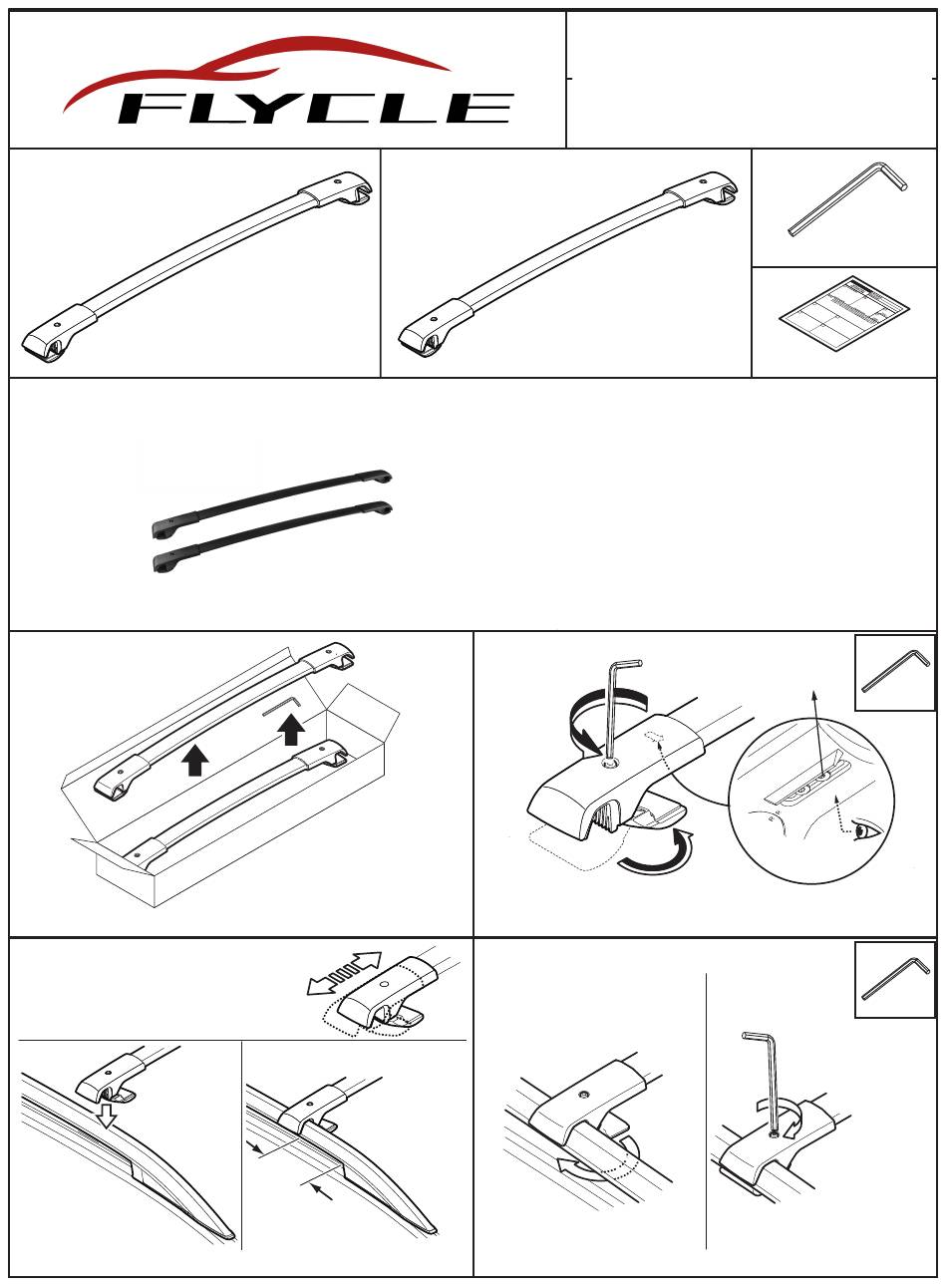 FLYCLE