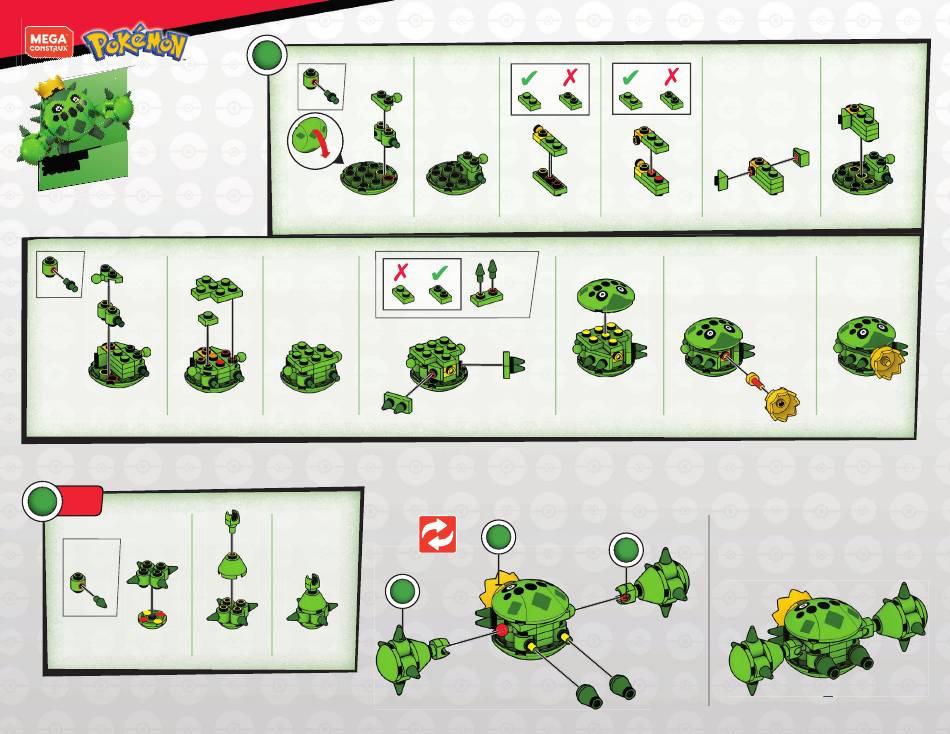 MEGA CONSTRUX
POKéMON