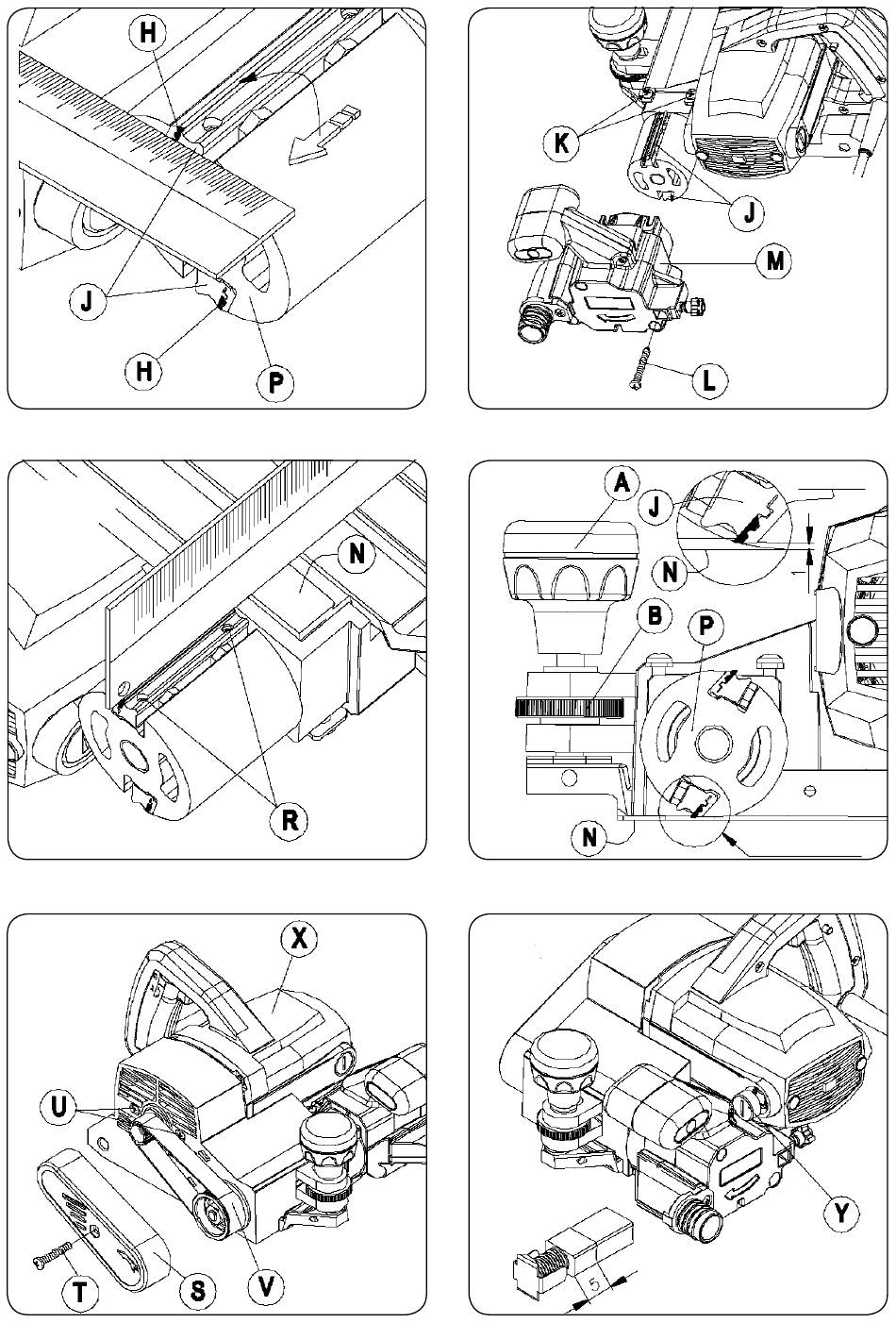 H
J
H
P

K
J
M
L

N
R

A
J
N
B
P
N

X
U
T
S
V

Y
5