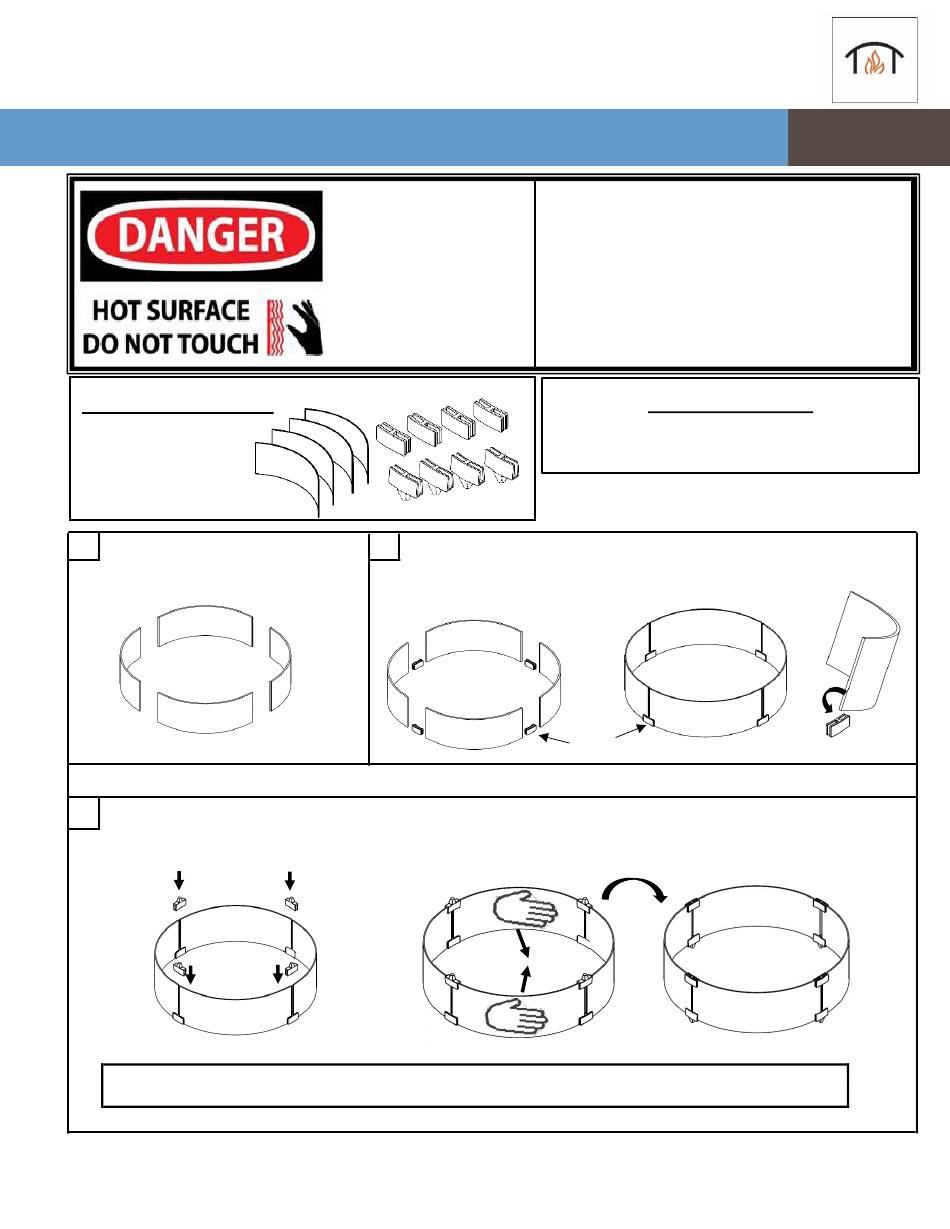 DANGER

HOT SURFACE
DO NOT TOUCH