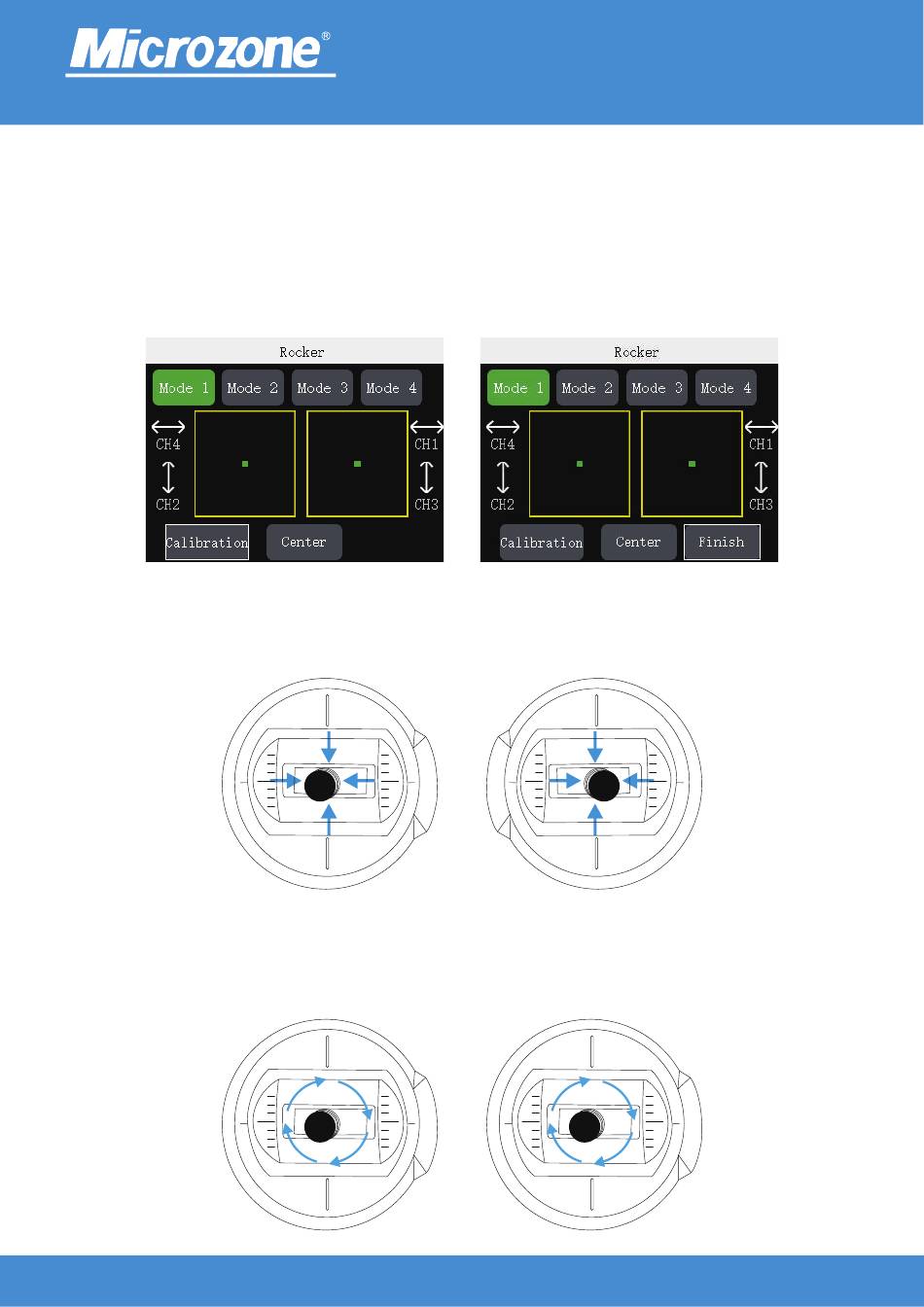 Microzone®

Rocker

Mode 1 Mode 2 Mode 3 Mode 4

CH4 CH2 CH1 CH3

Calibration Center

Rocker

Mode 1 Mode 2 Mode 3 Mode 4

CH4 CH2 CH1 CH3

Calibration Center Finish