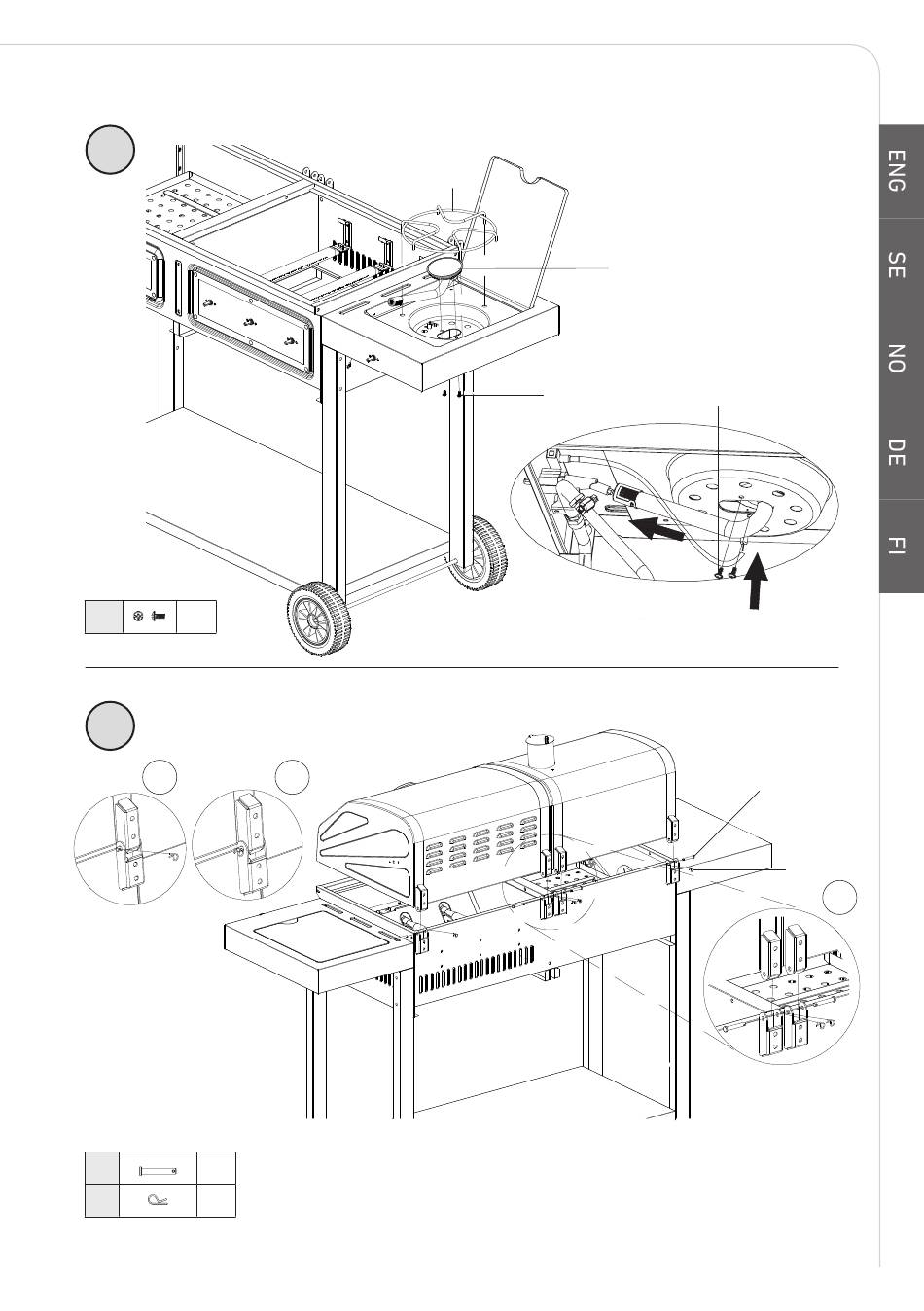 ENG
SE
NO
DE
FI