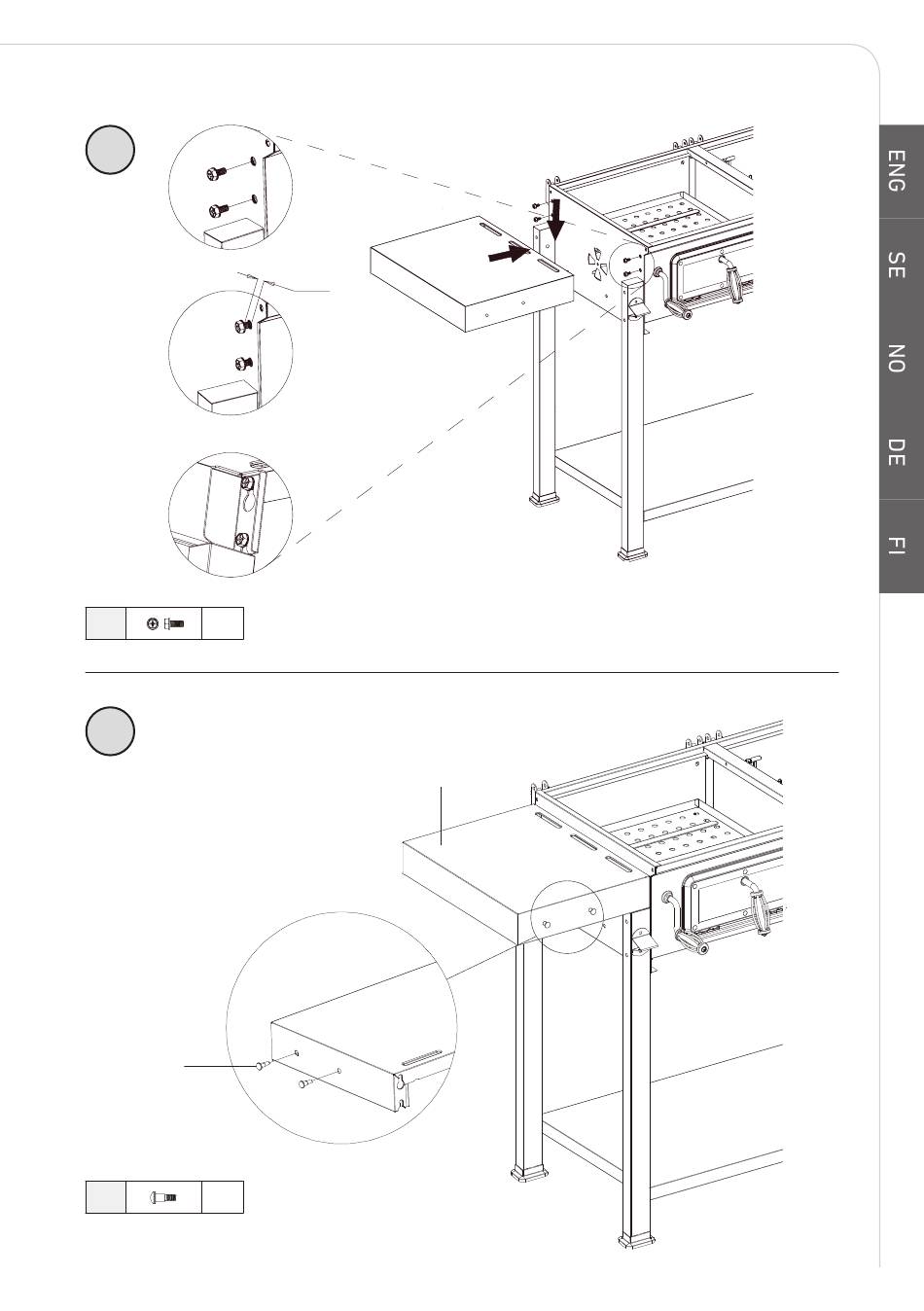 ENG

SE

NO

DE

FI