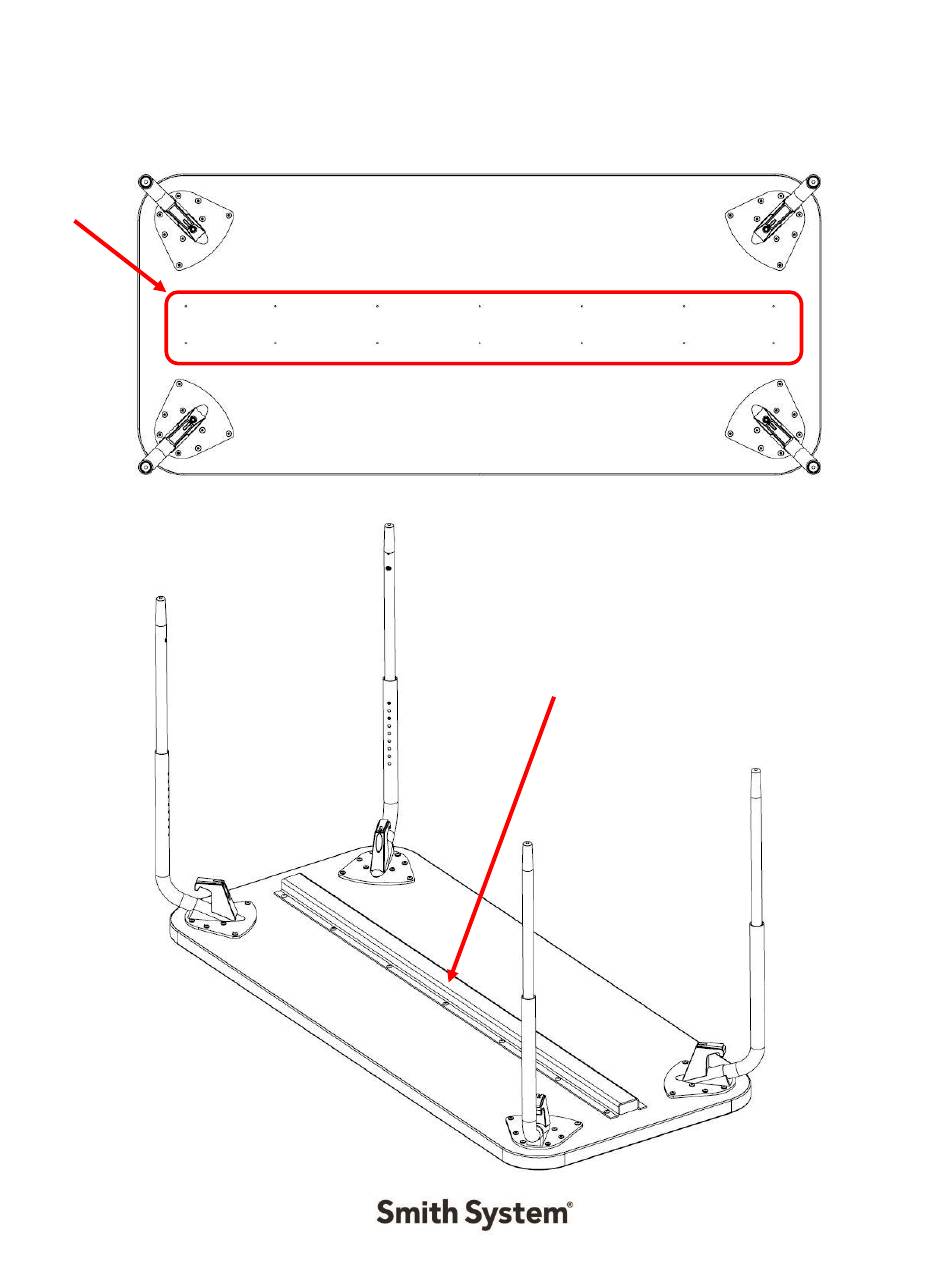 Smith System®