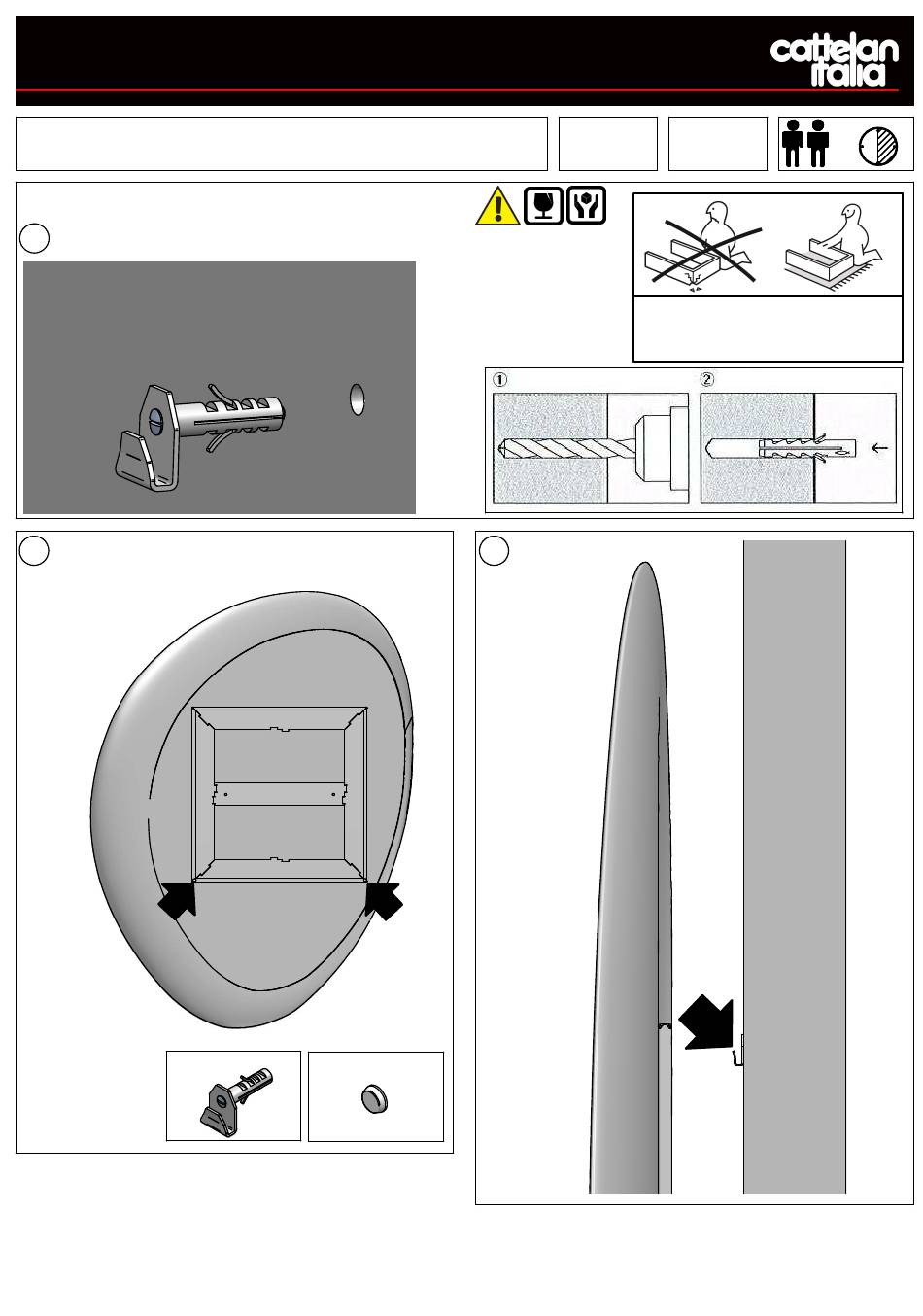 cattelan italia

①

②