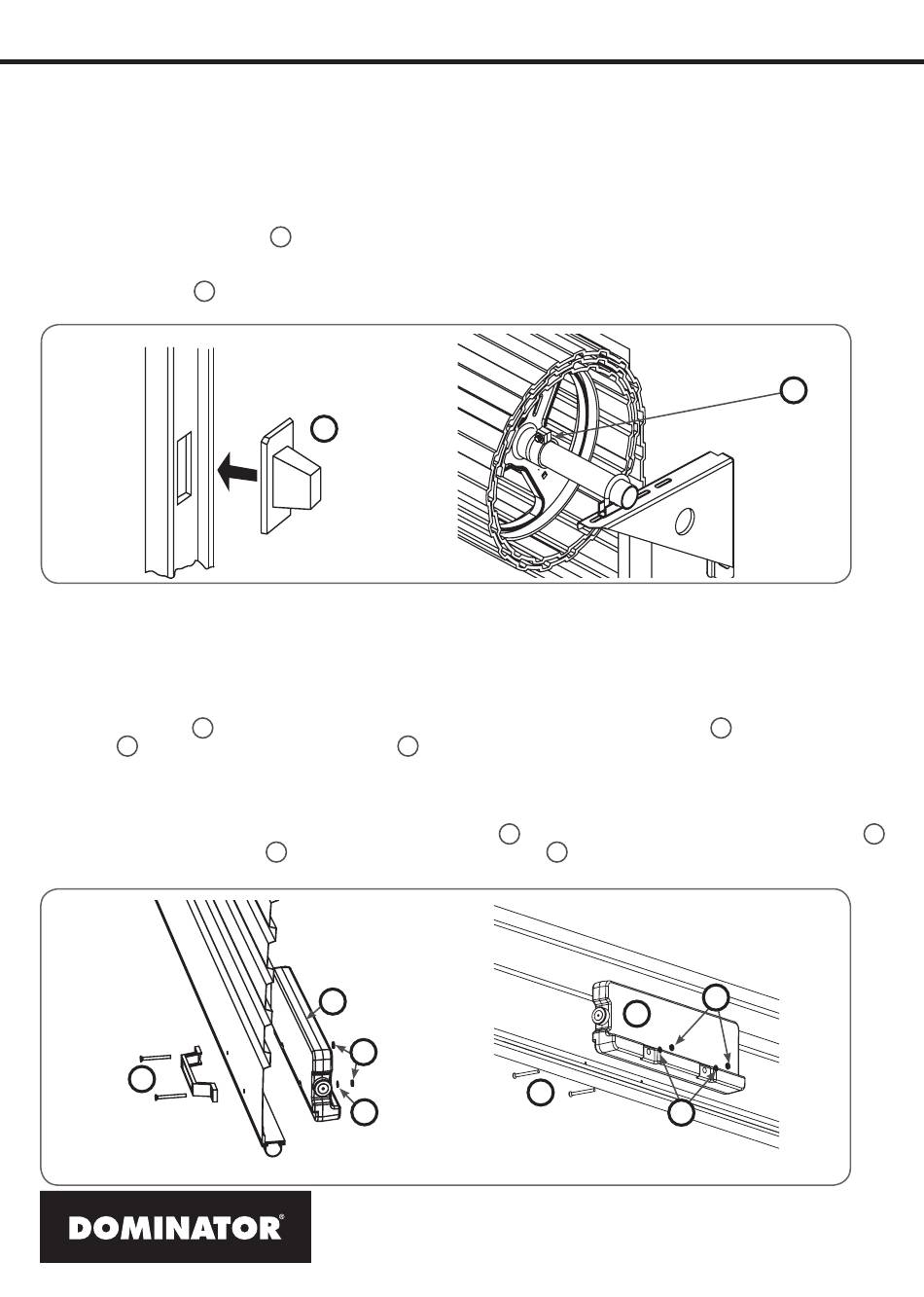 DOMINATOR®