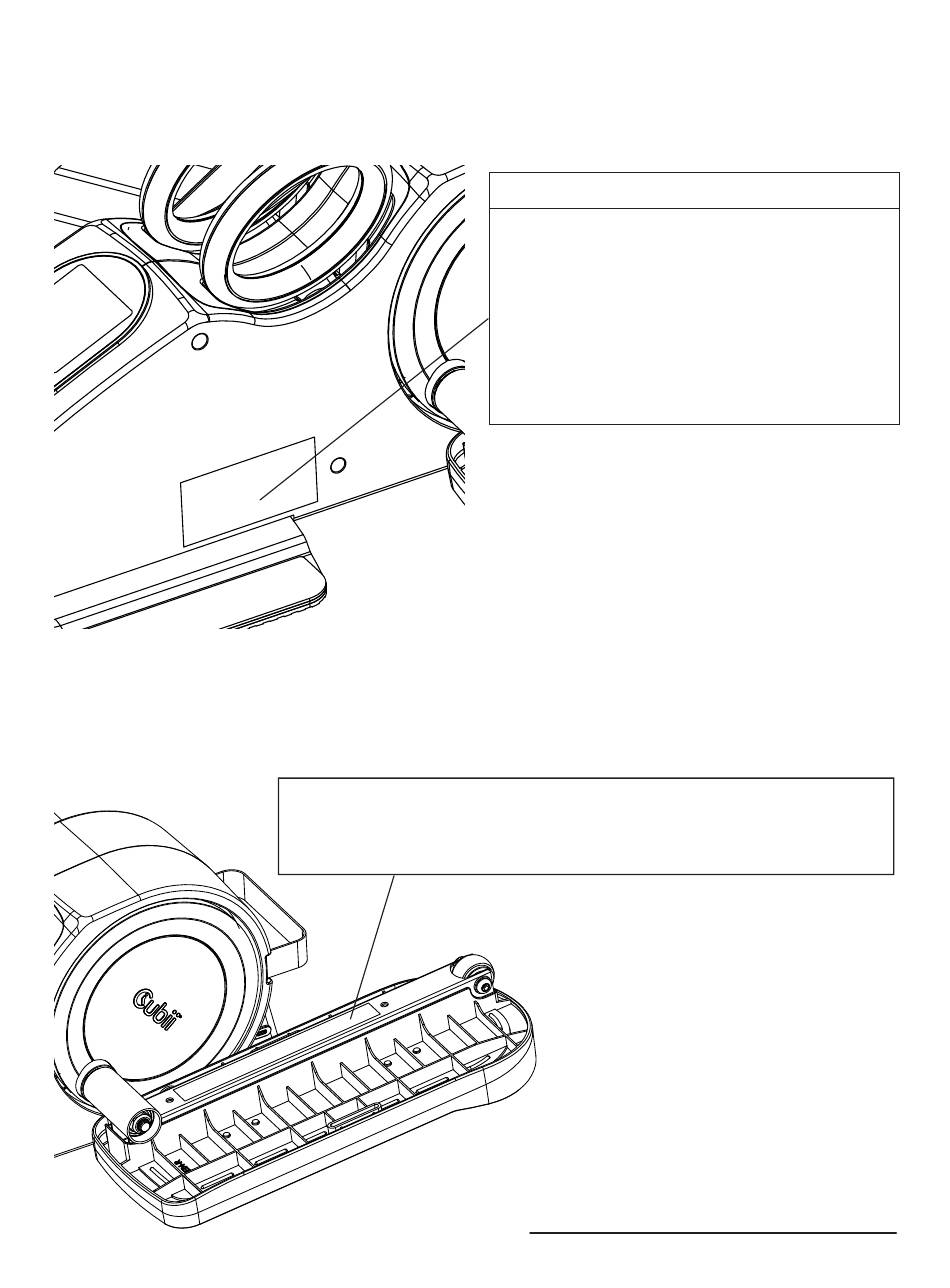 Cubii