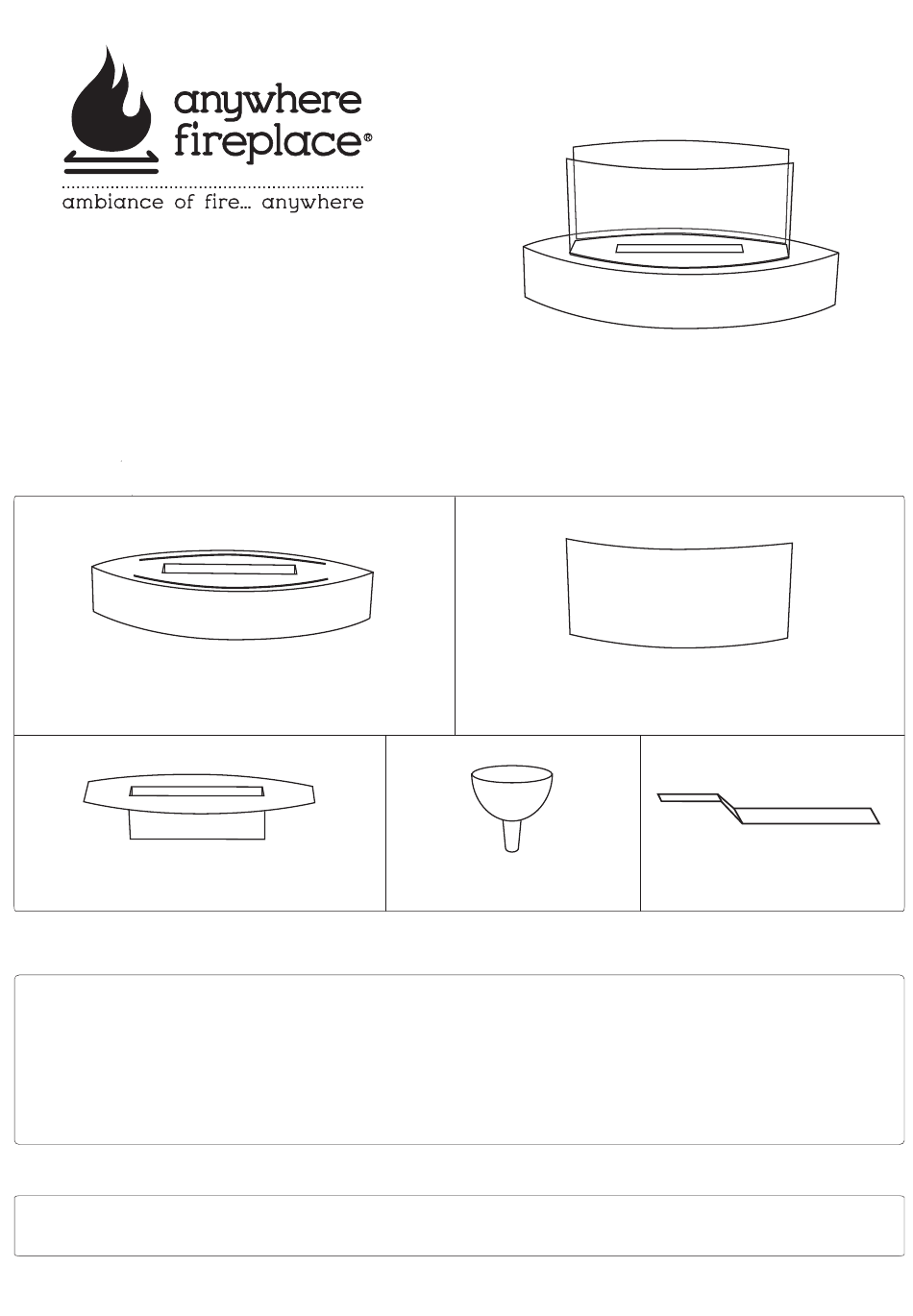 anywhere fireplace®

ambiance of fire... anywhere