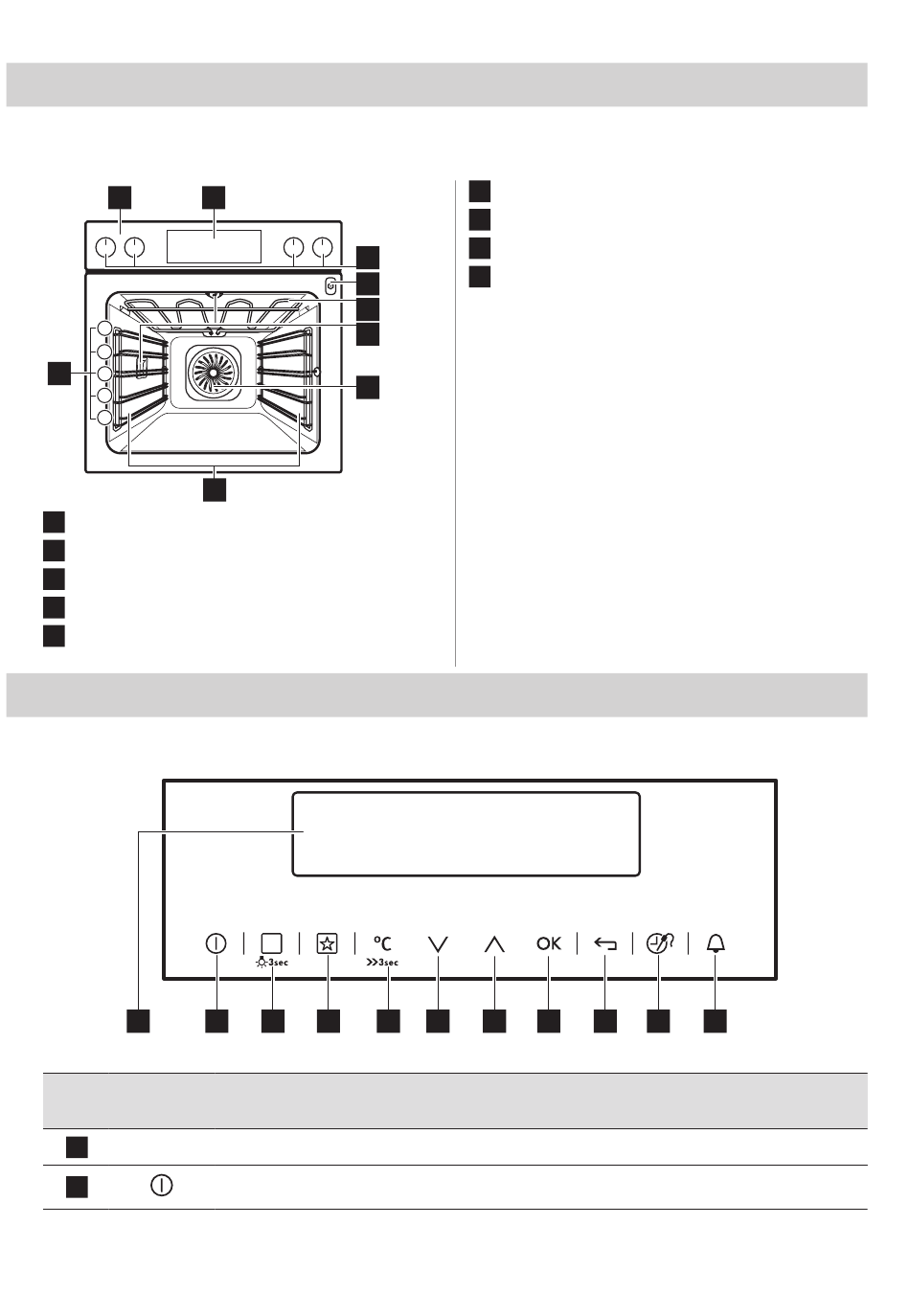 3sec

°C

3sec

OK