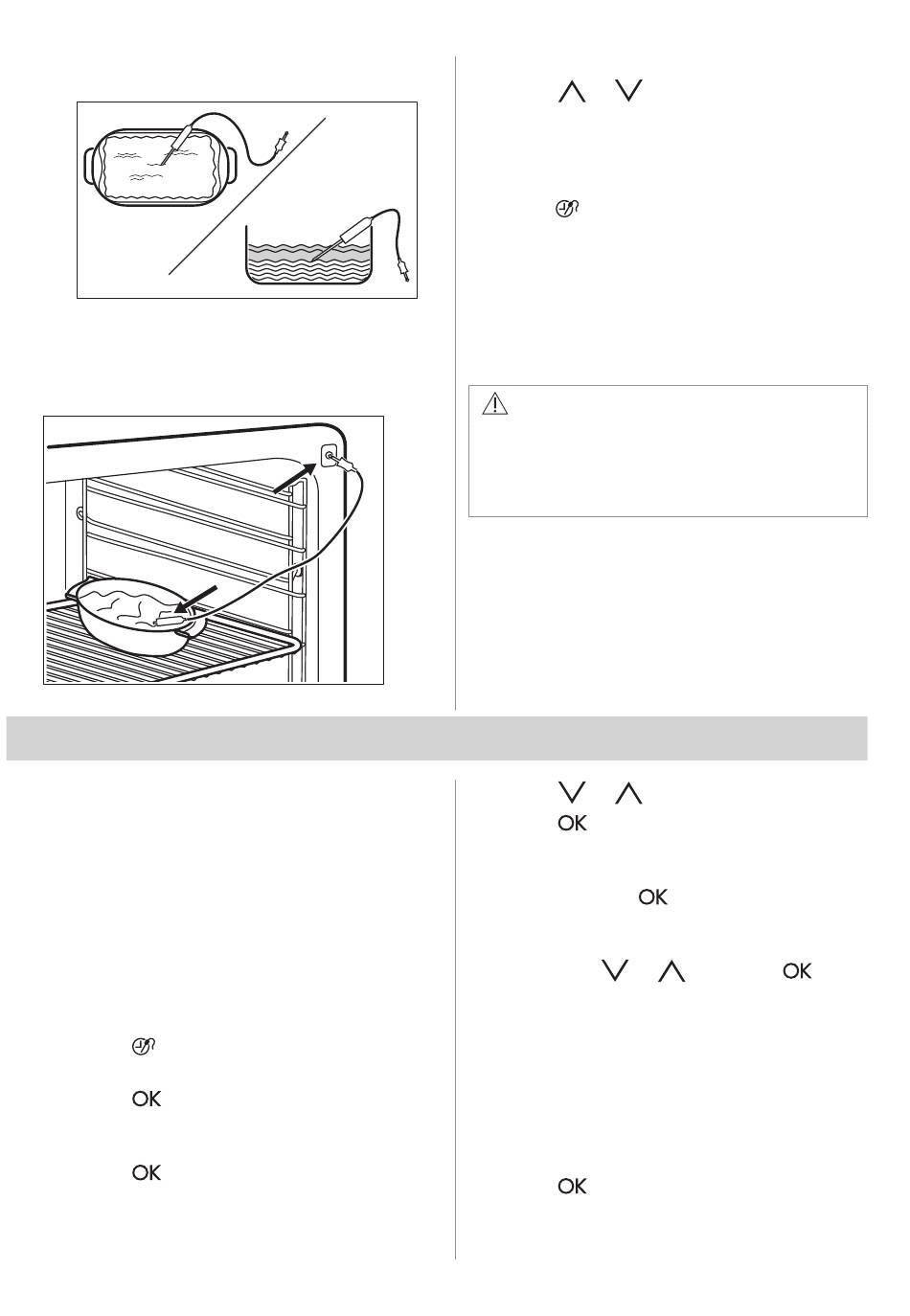 OK

OK

OK

OK

OK

OK

OK