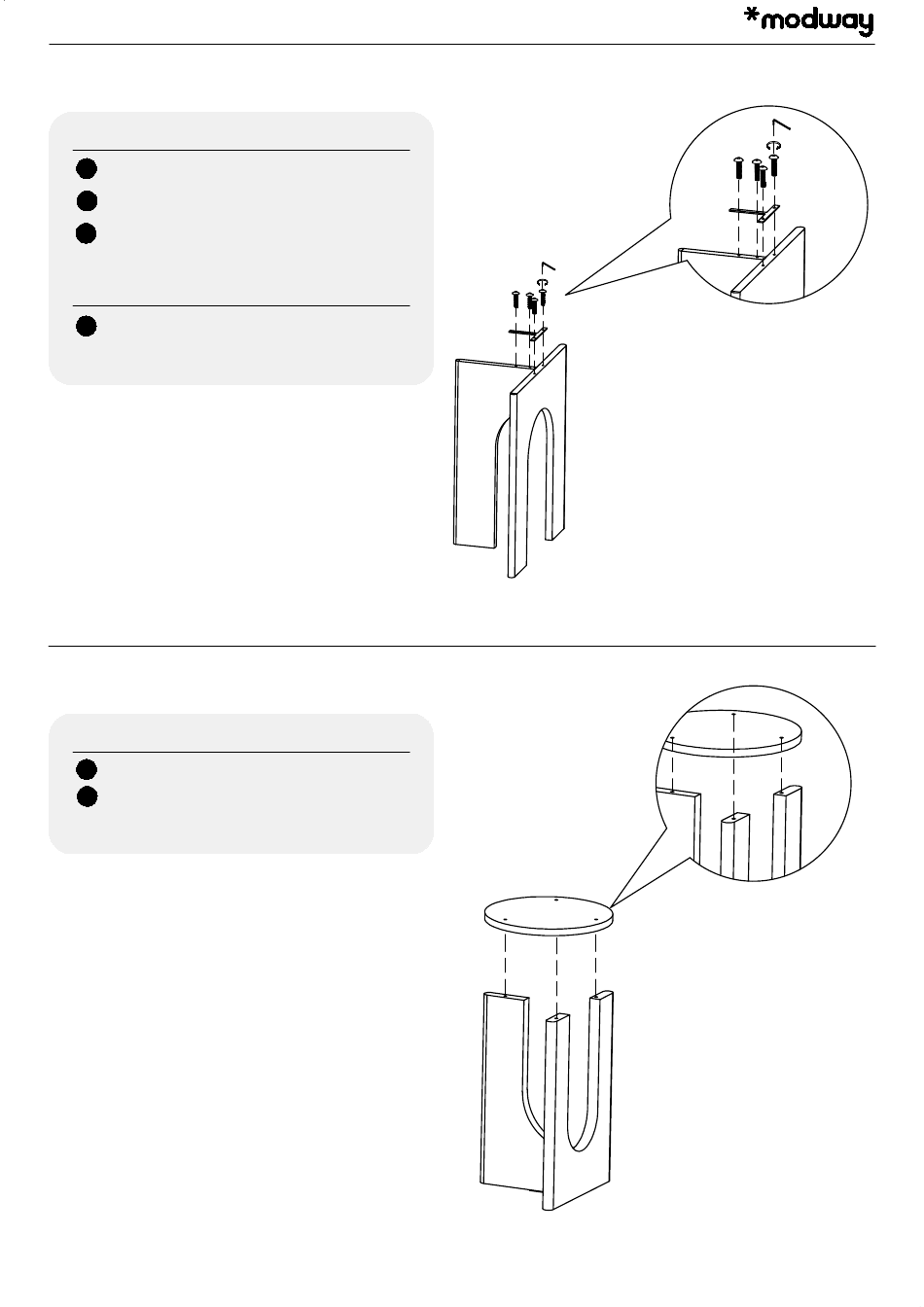 *modway