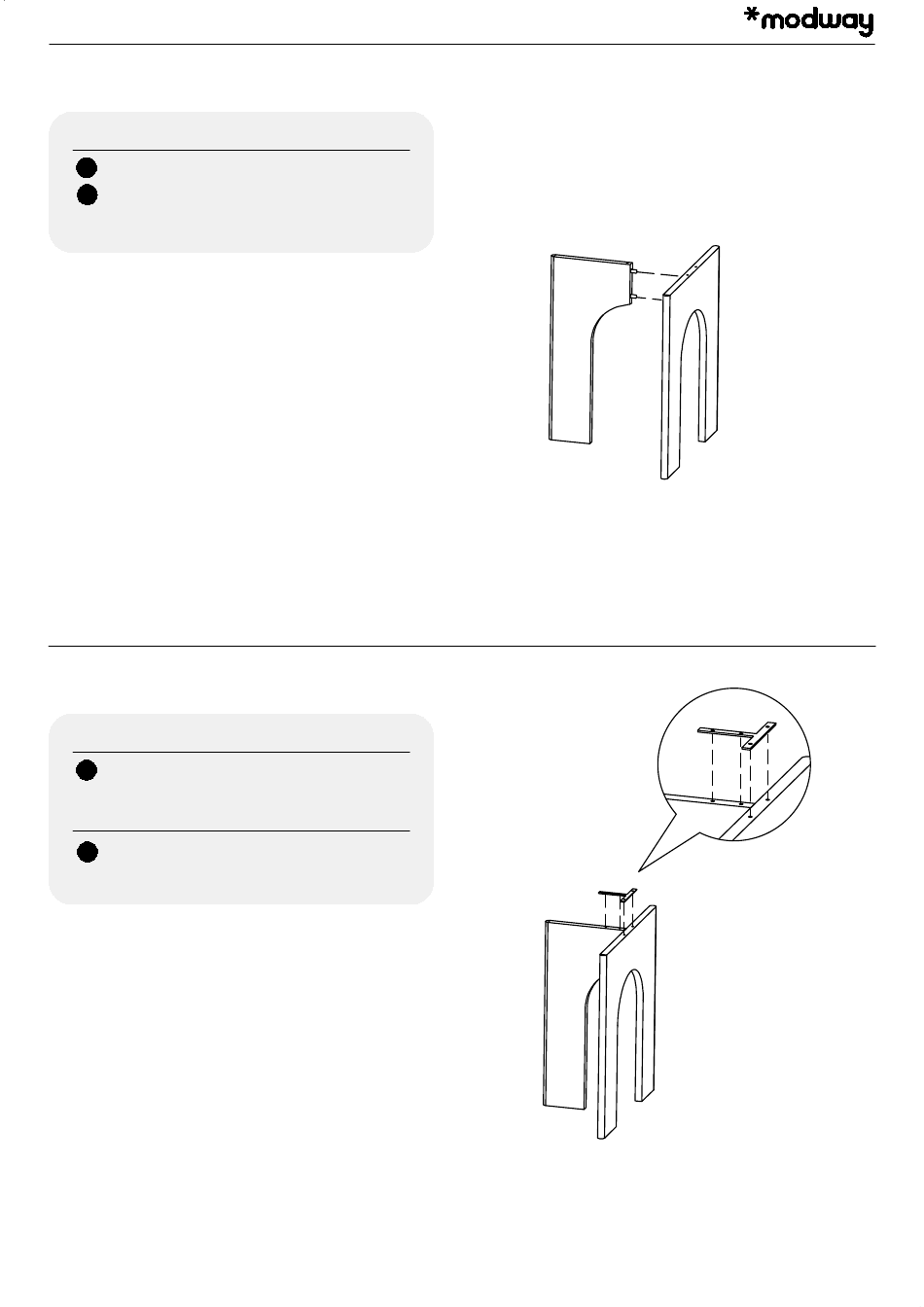 *modway