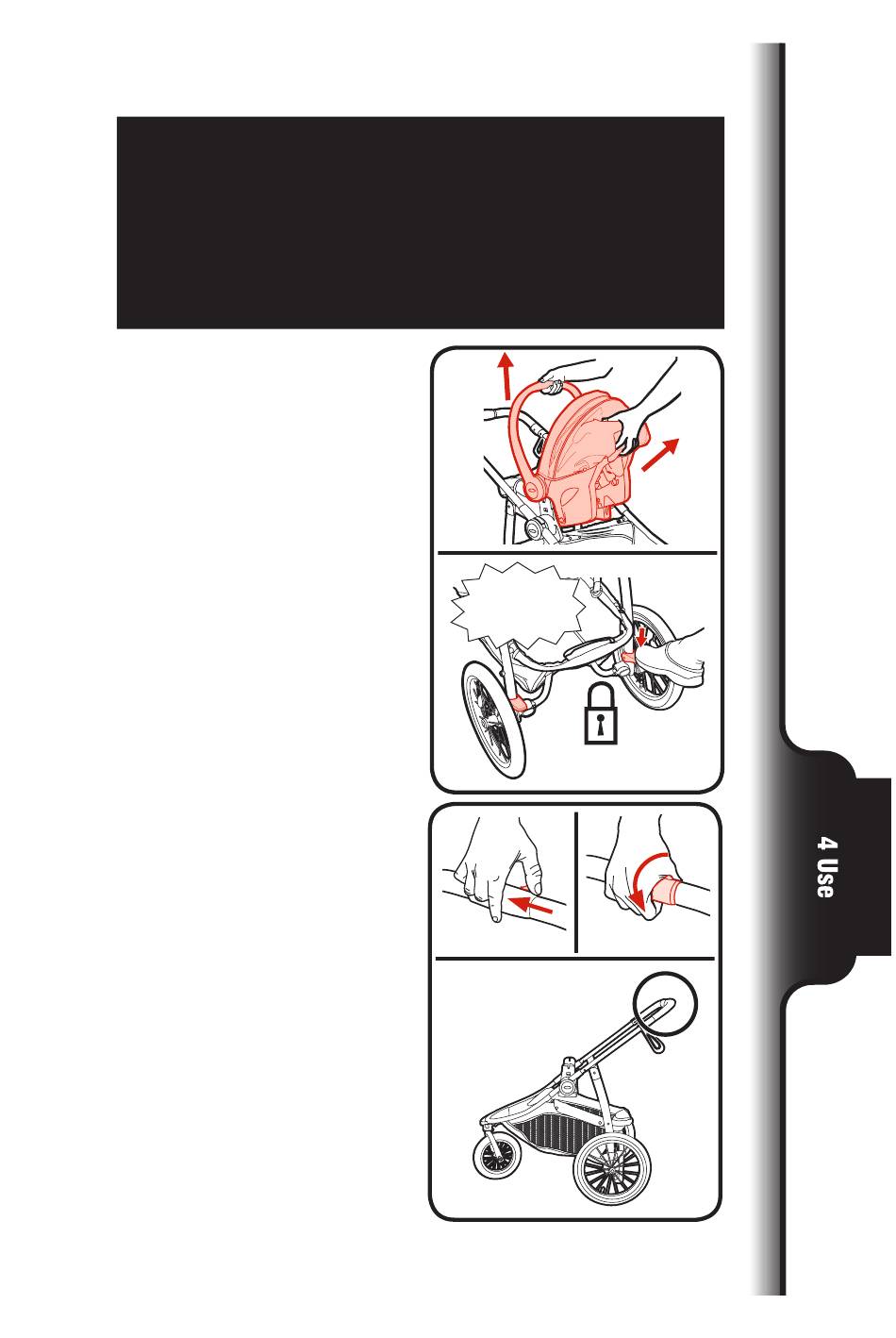 4 Use