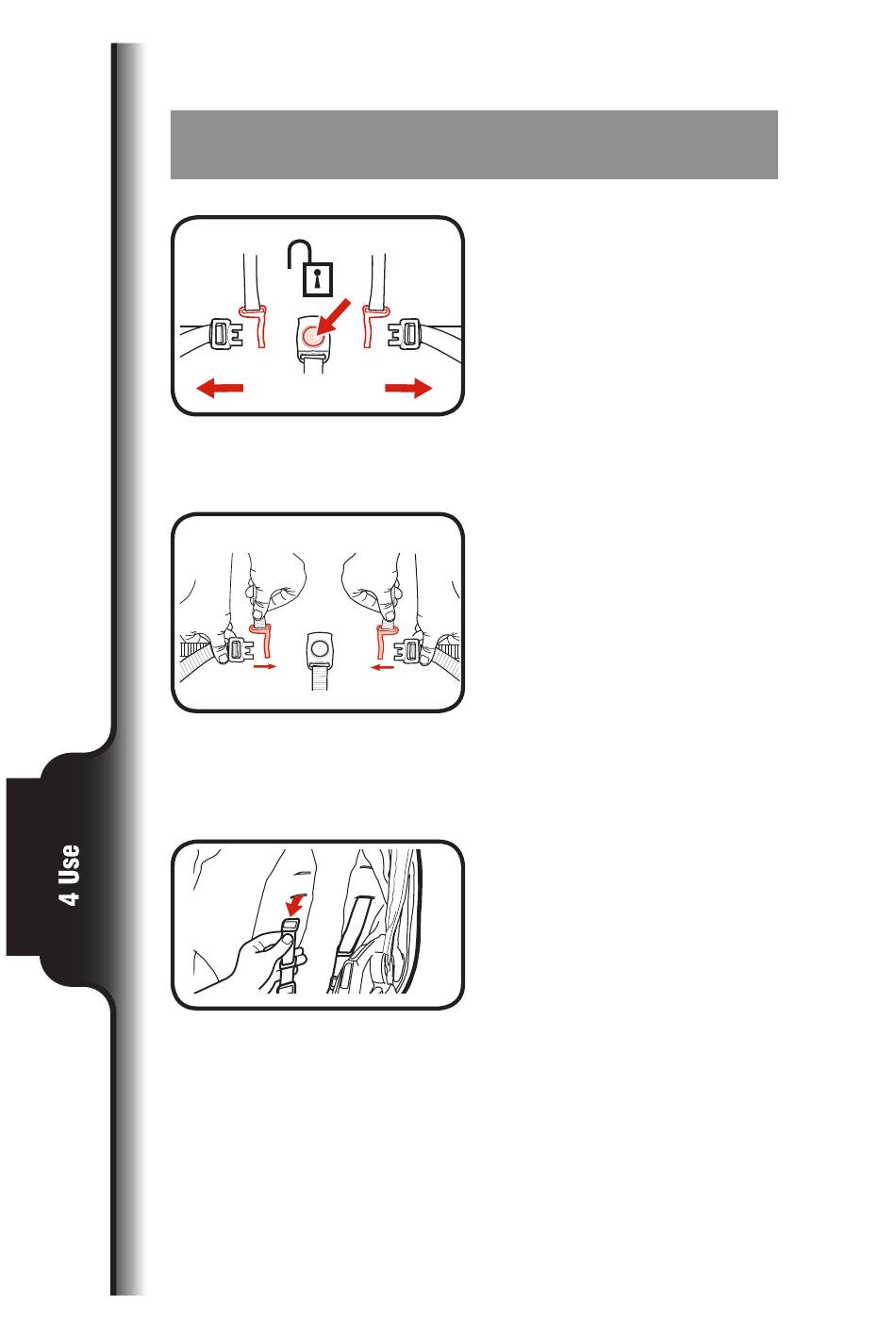 4 Use