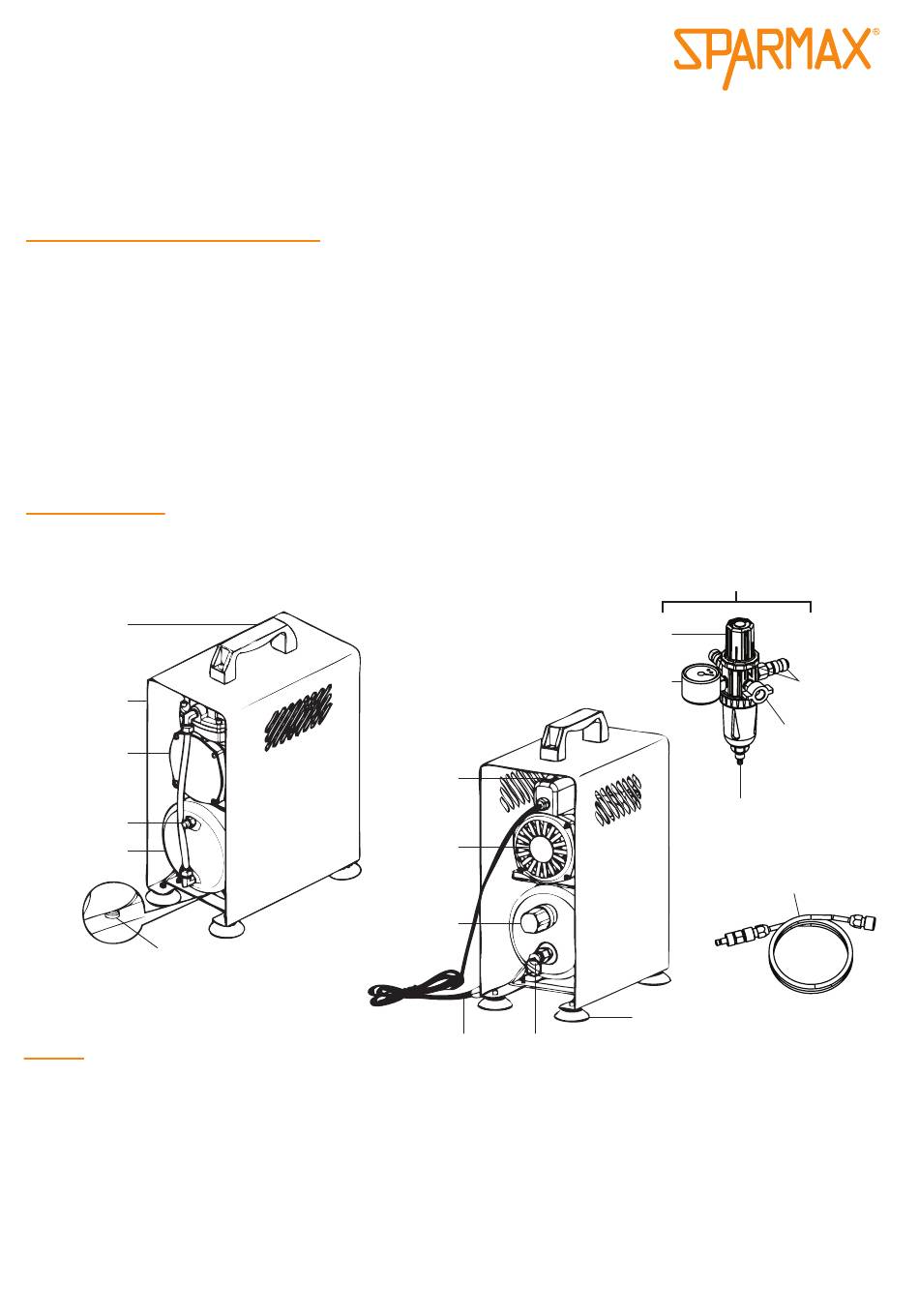 SPARMAX®