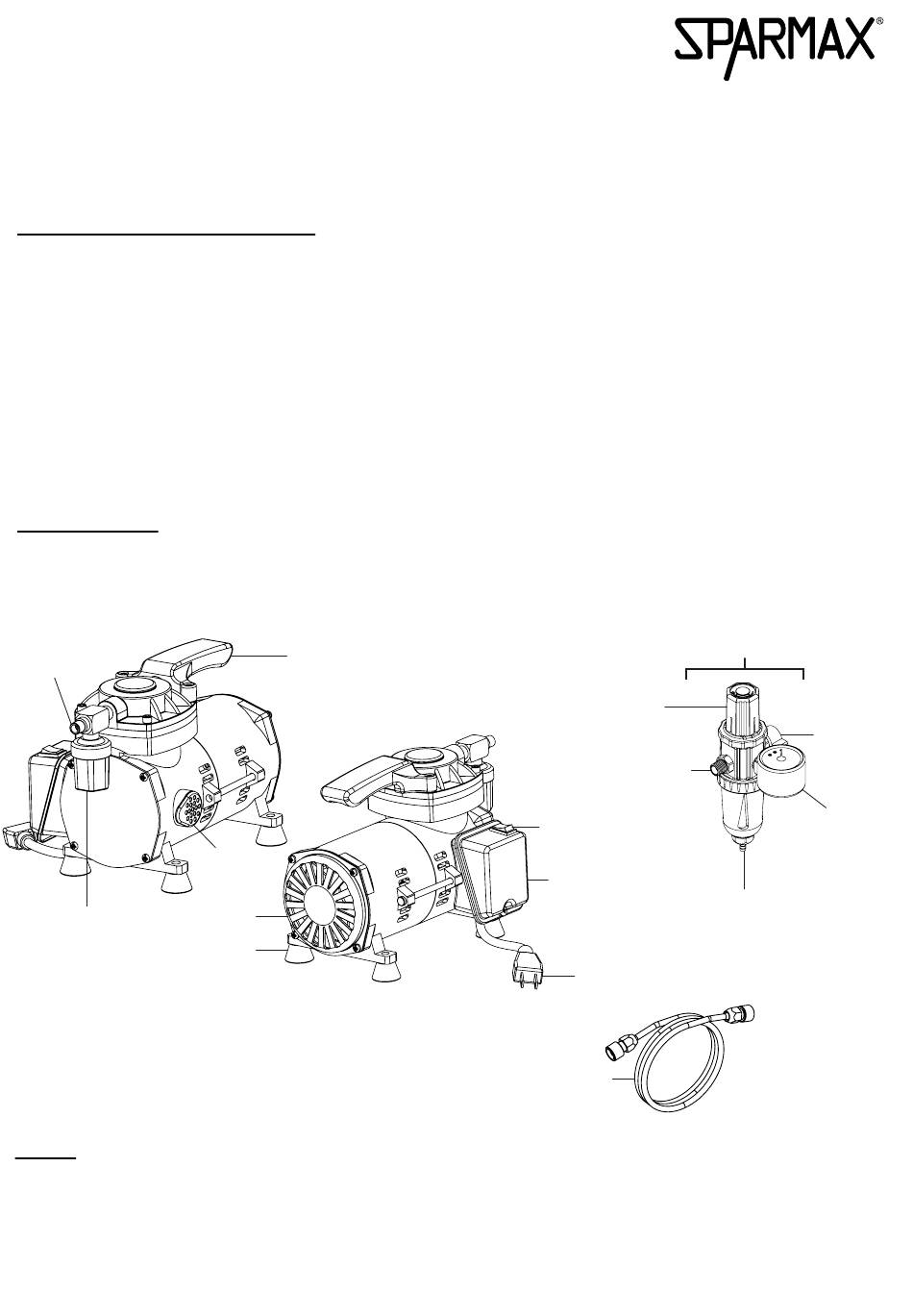 SPARMAX®