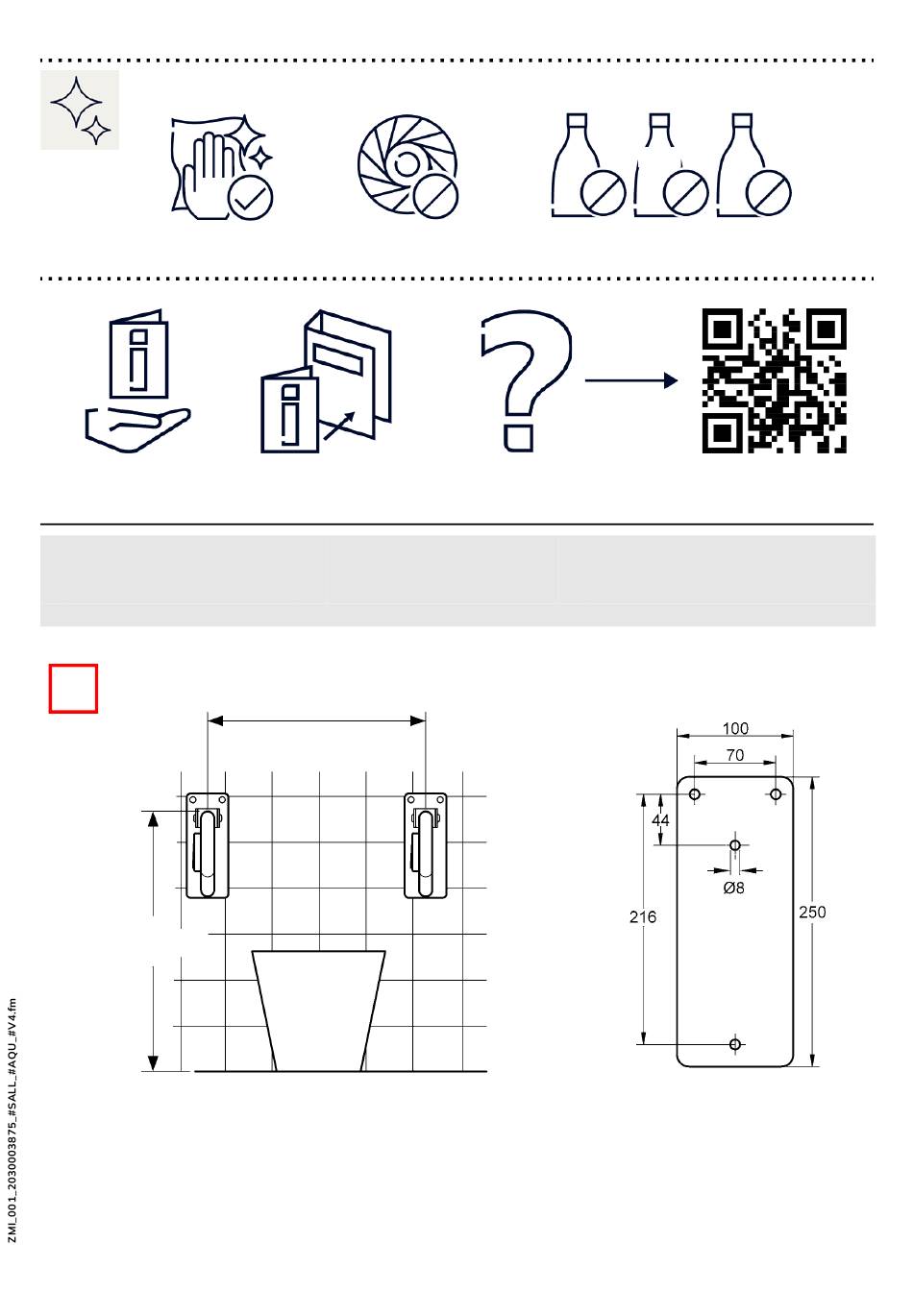 100
70
44
Ø8
216
250

ZMI_001_2030003875_#SALL_#AQU_#V4.fm