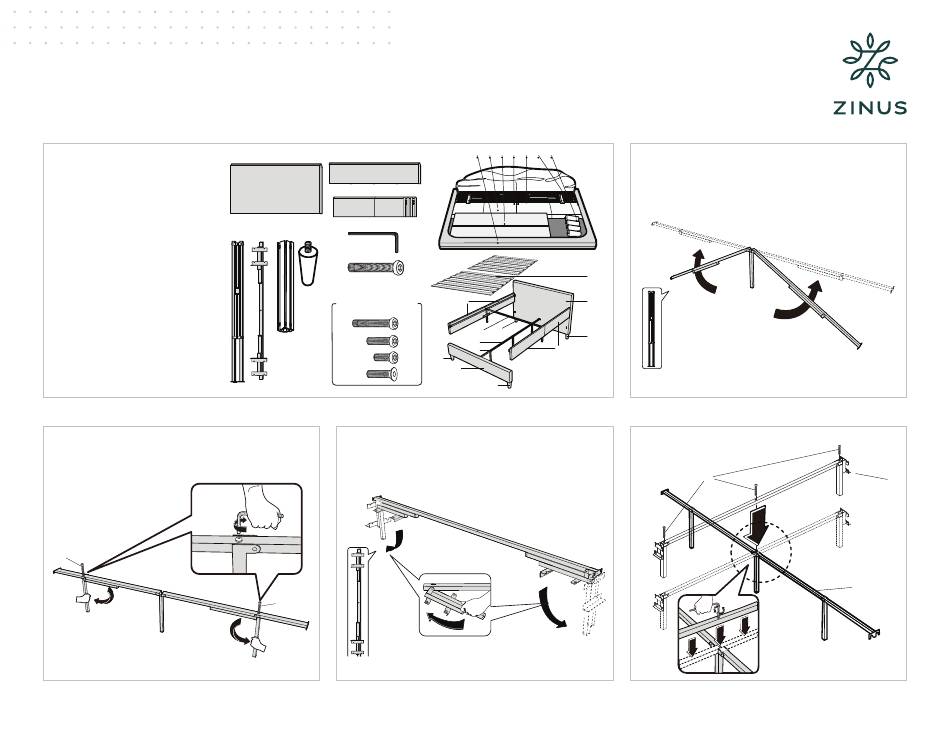 ZINUS