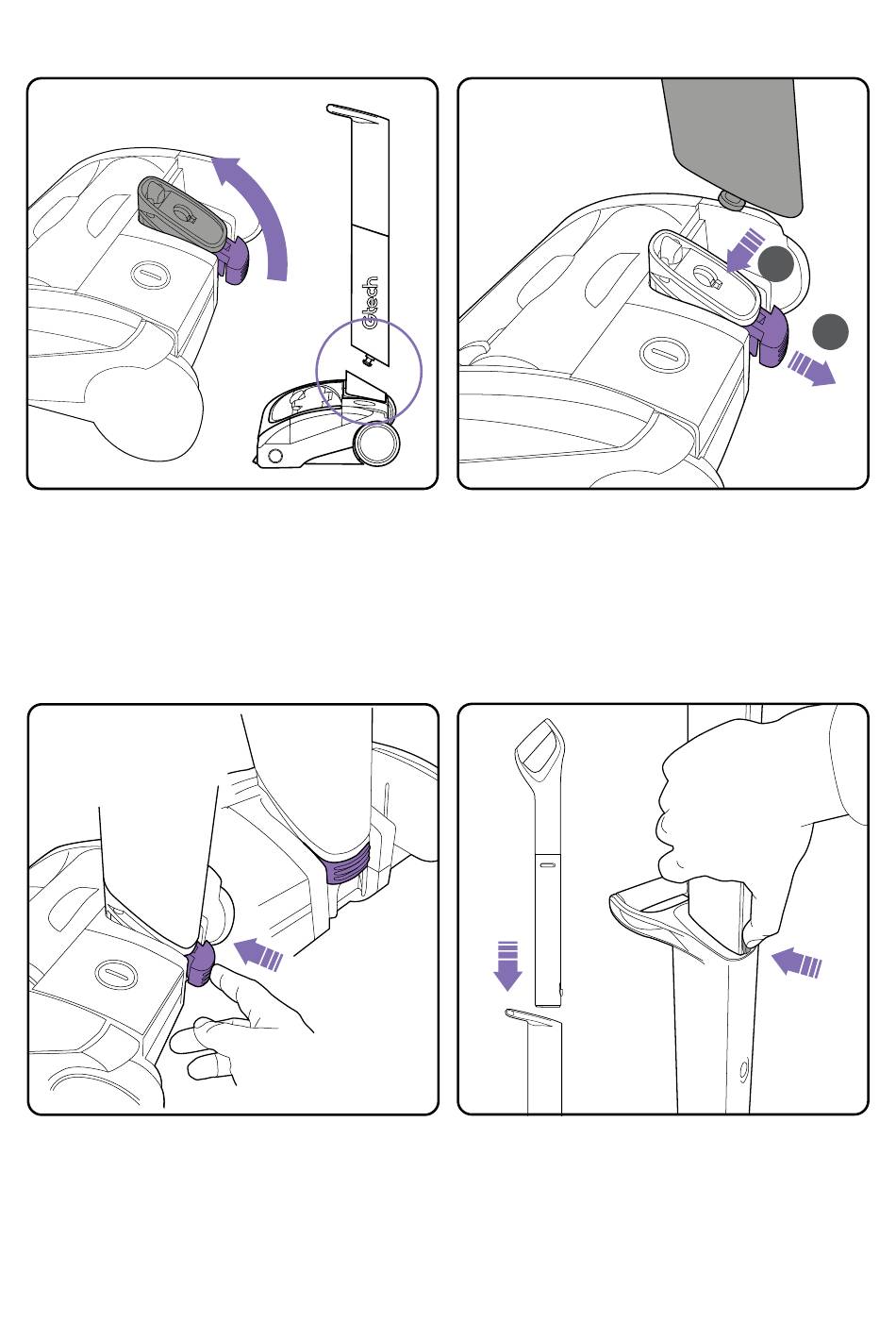 Gtech