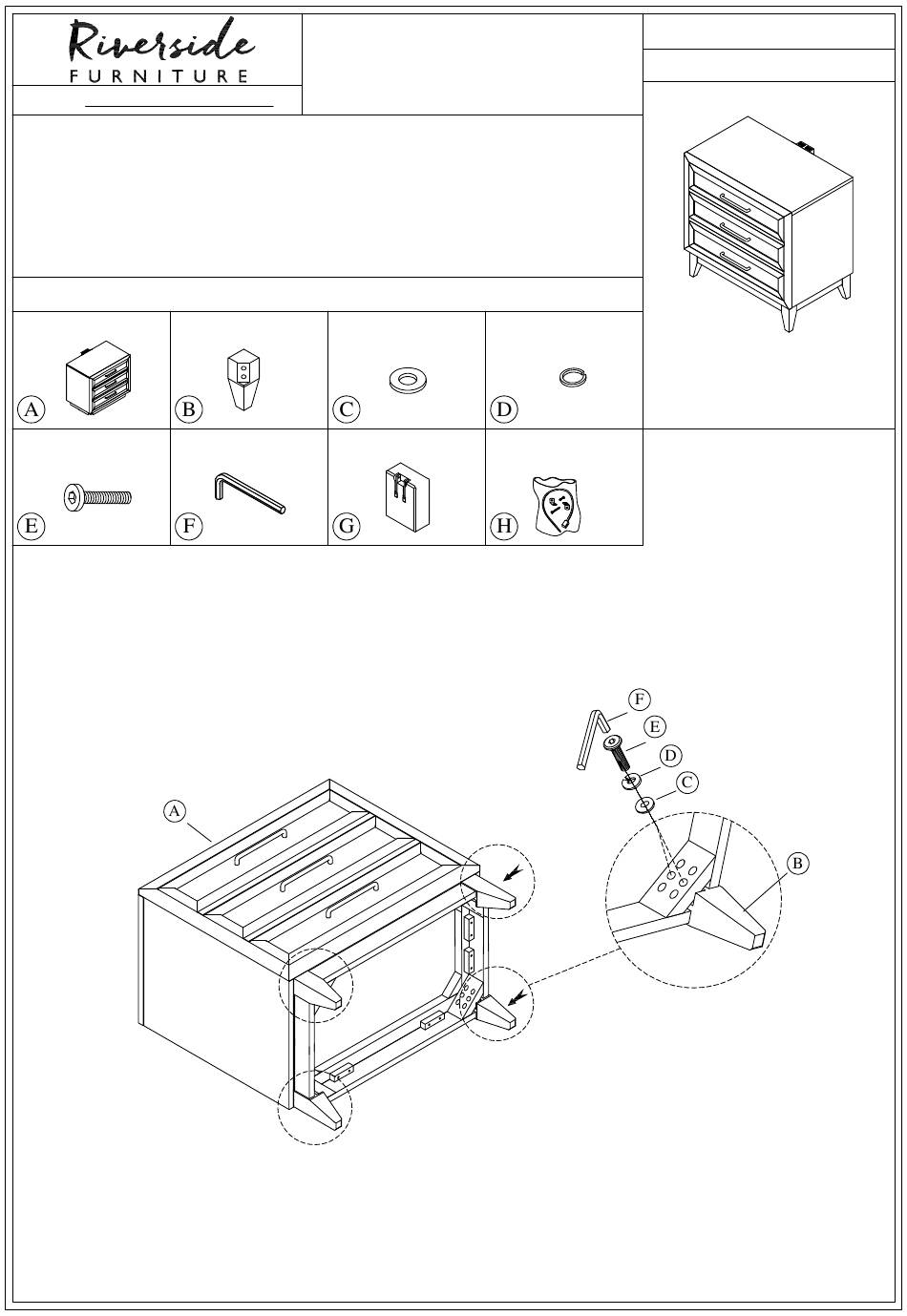 Riverside
FURNITURE

A

B

C

D

E

F

G

H

F

E

D

C

A

B