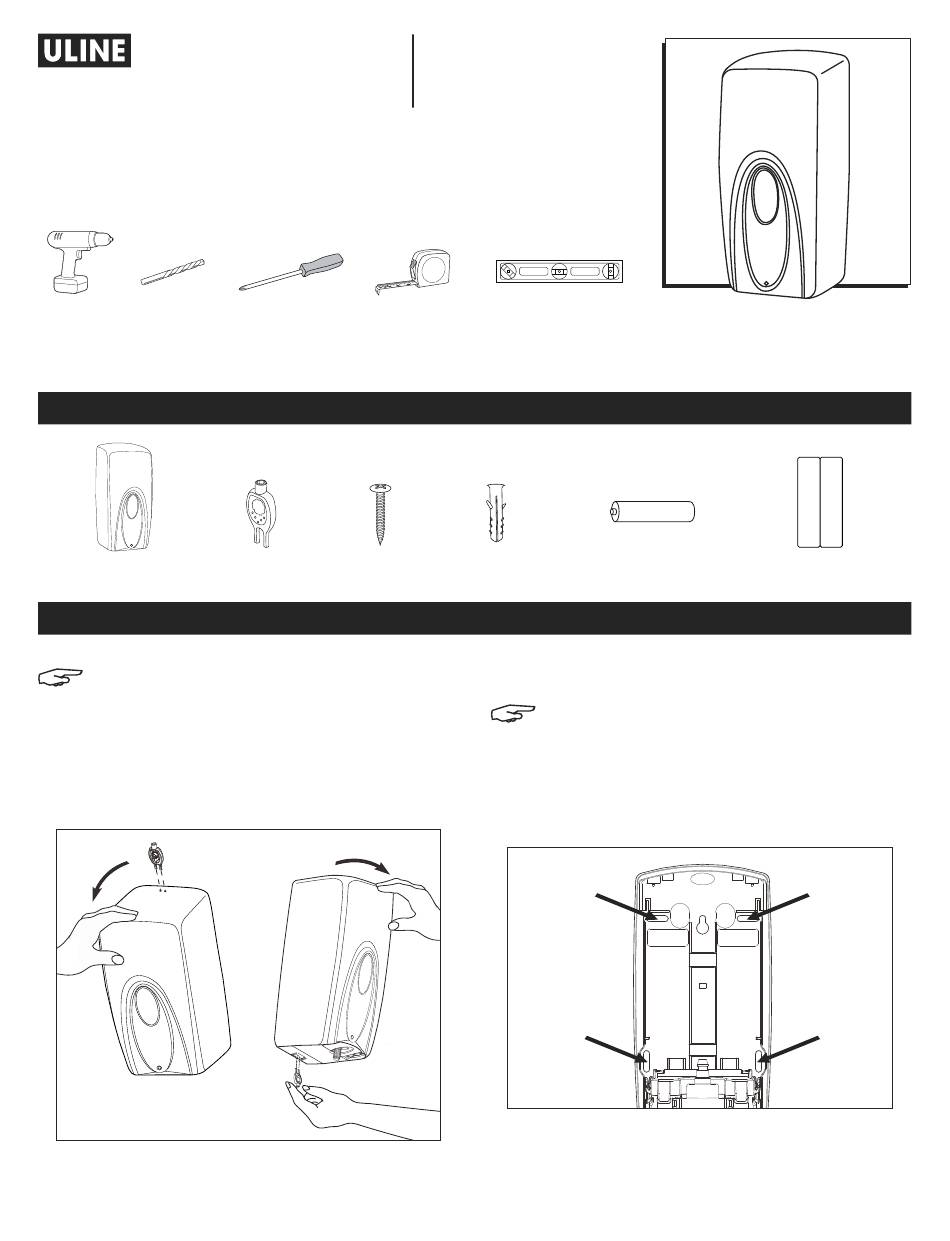 ULINE