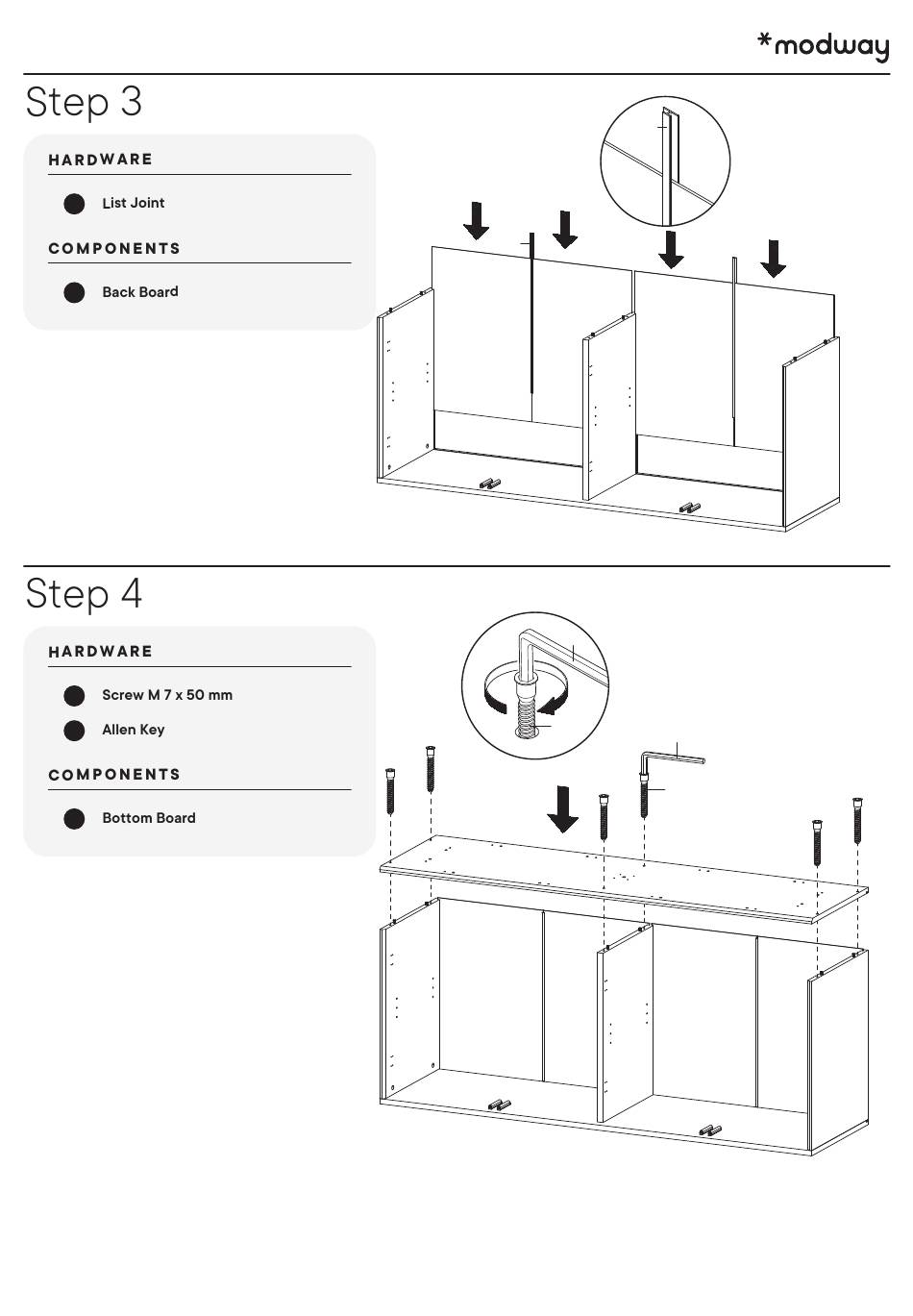 *modway

Step 3

HARDWARE

List Joint

COMPONENTS

Back Board

Step 4

HARDWARE

Screw M 7 x 50 mm

Allen Key

COMPONENTS

Bottom Board