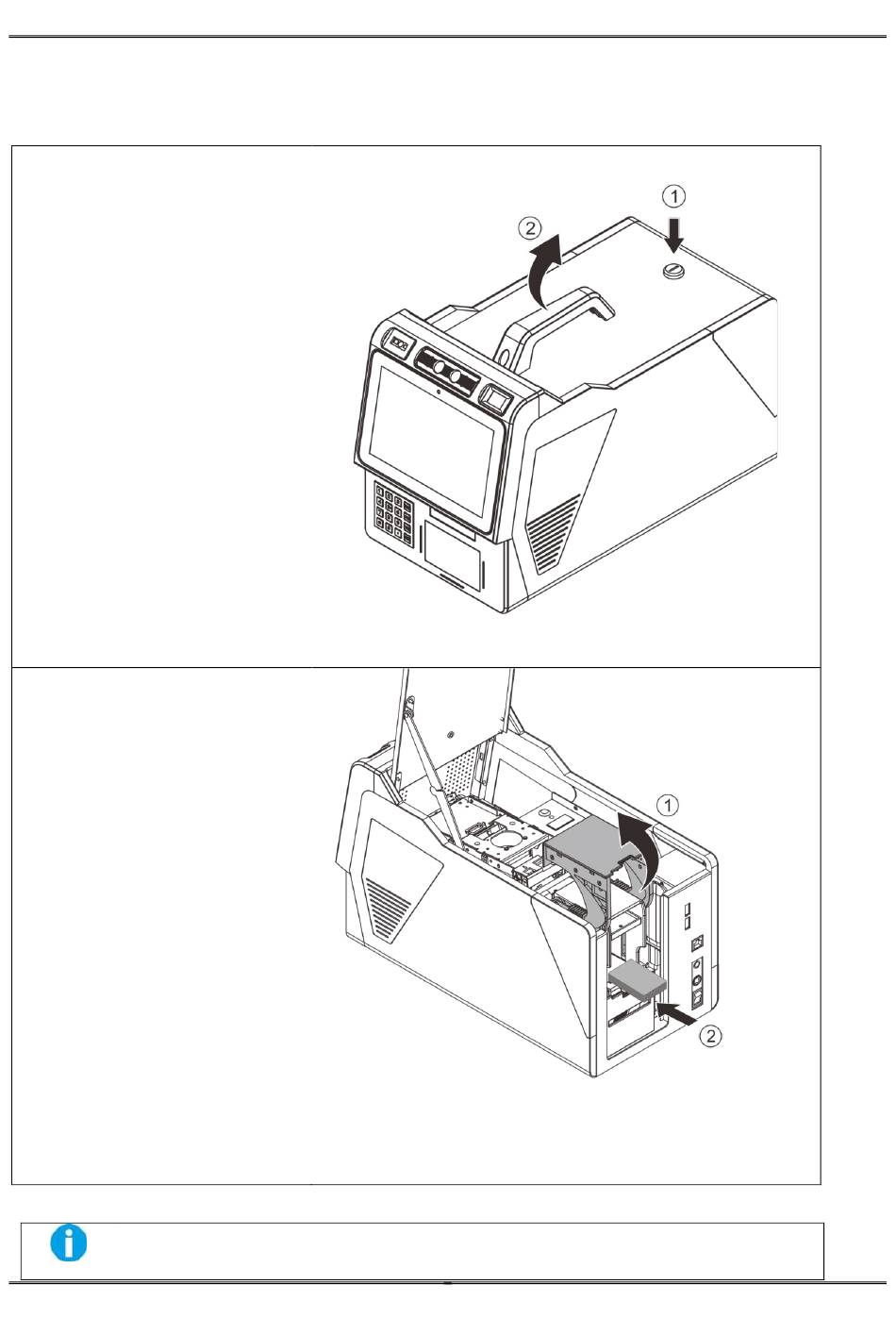 ①
②

①
②