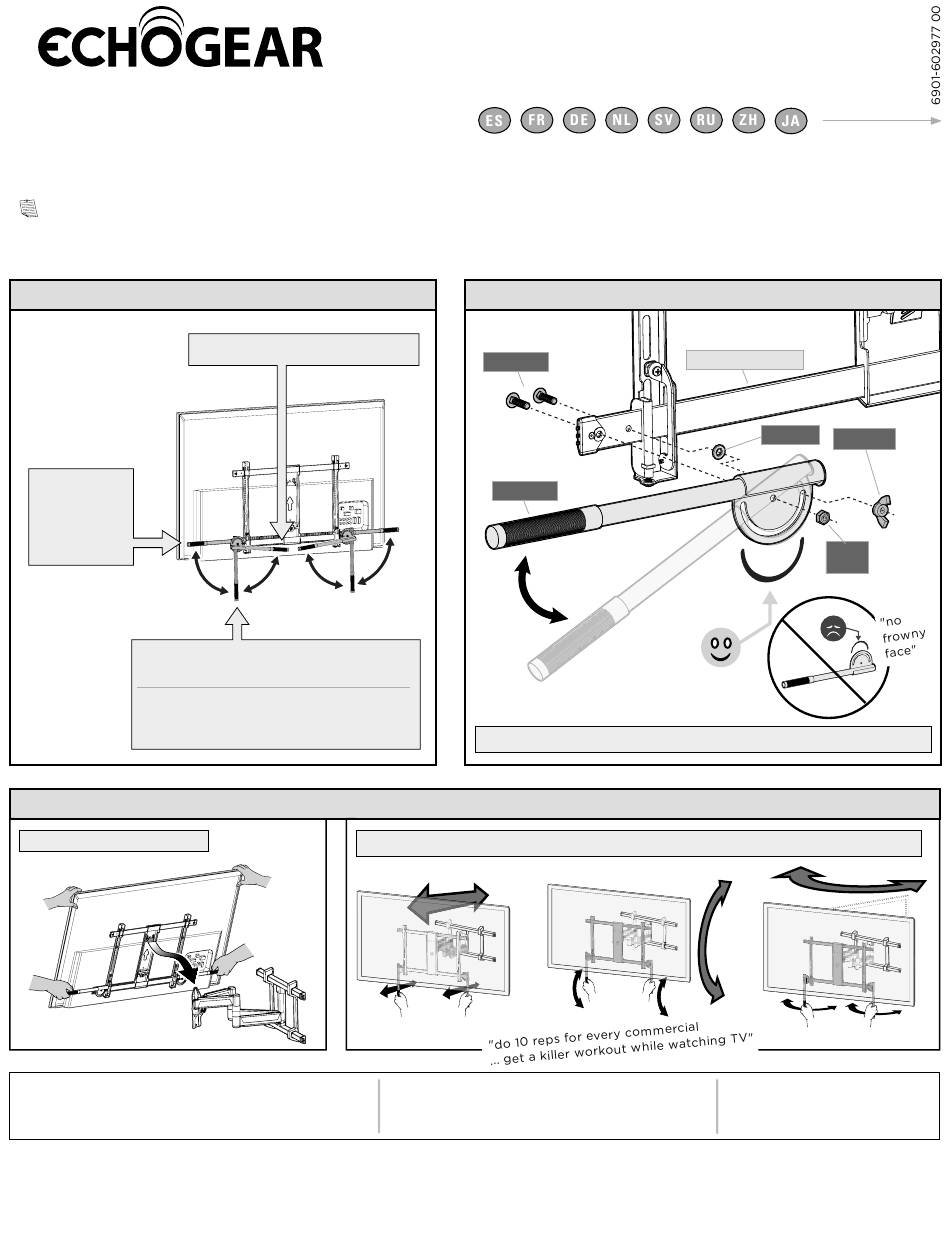 ECHOGEAR

6901-602977 00

ES FR DE NL SV RU ZH JA

"no frowny face"

"do 10 reps for every commercial ... get a killer workout while watching TV"