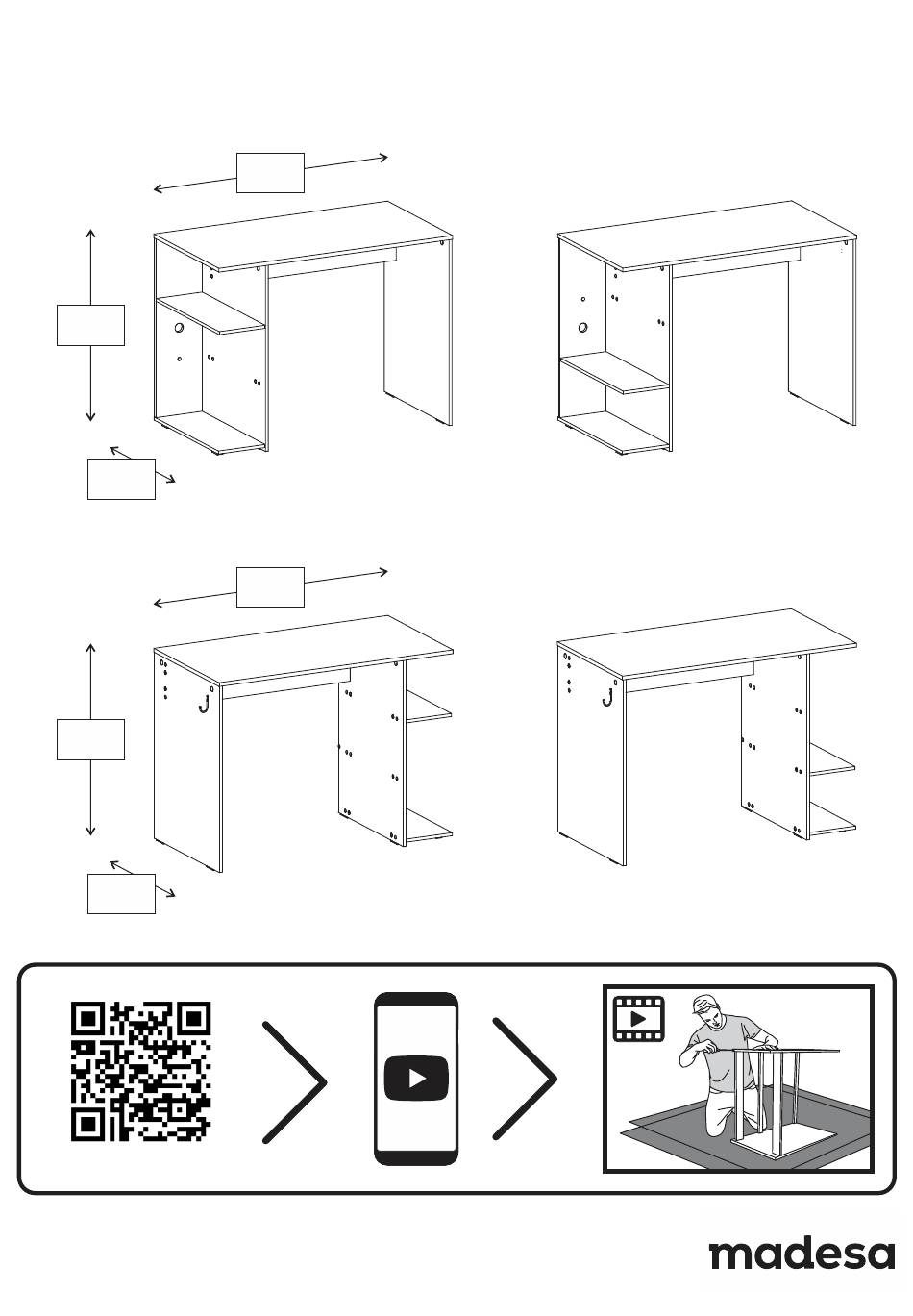 madesa