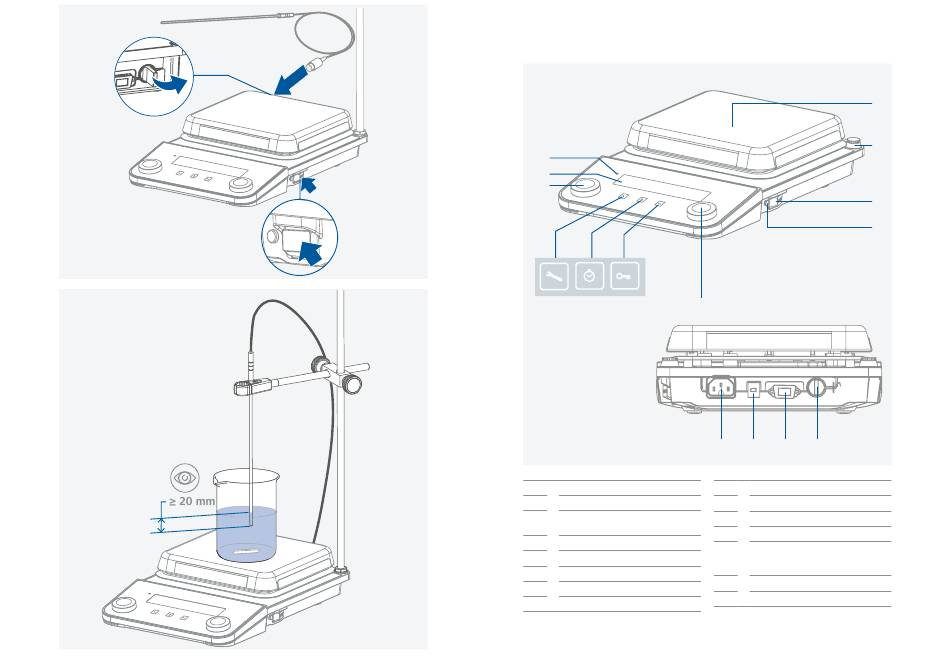 ≥ 20 mm