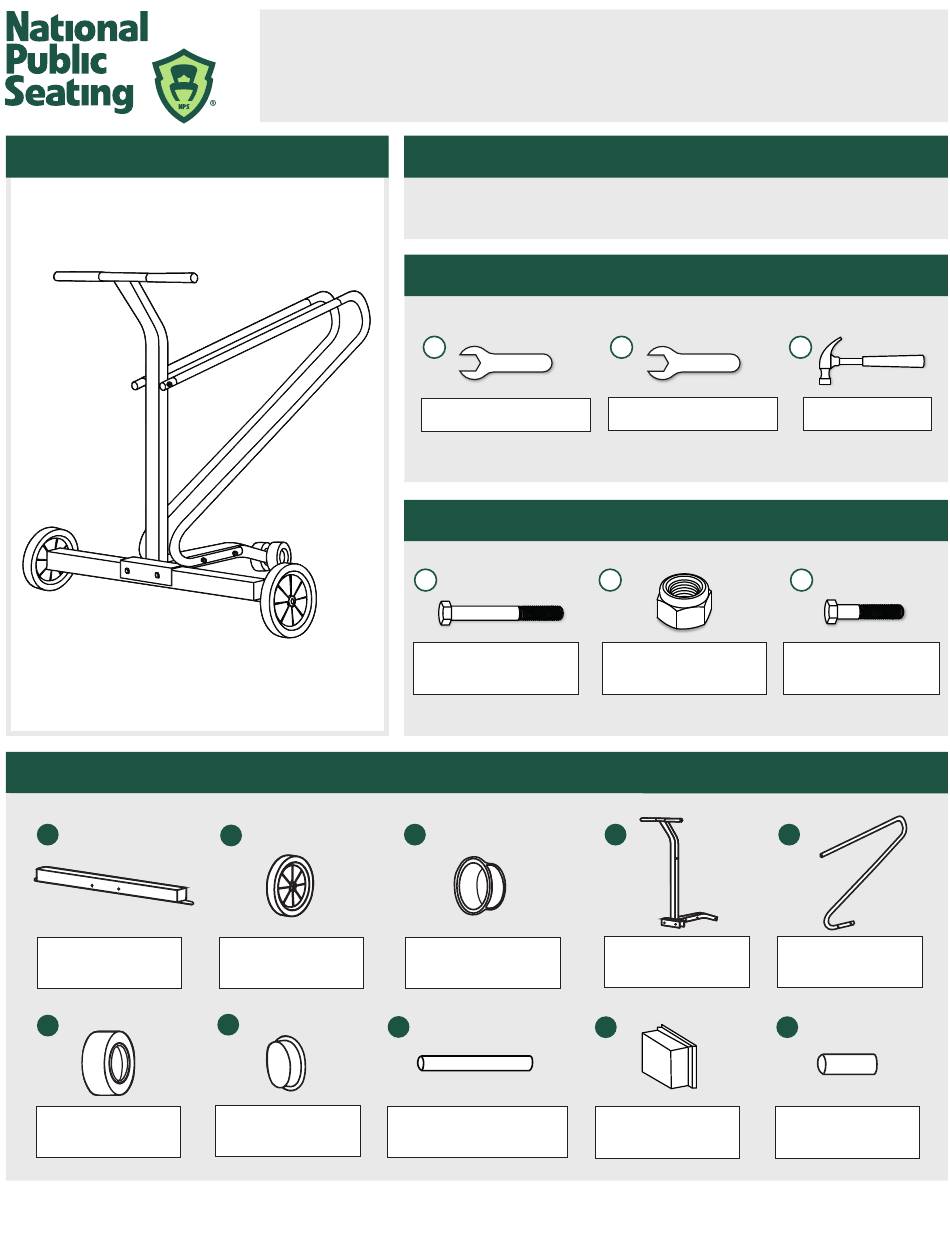 National Public Seating

NPS