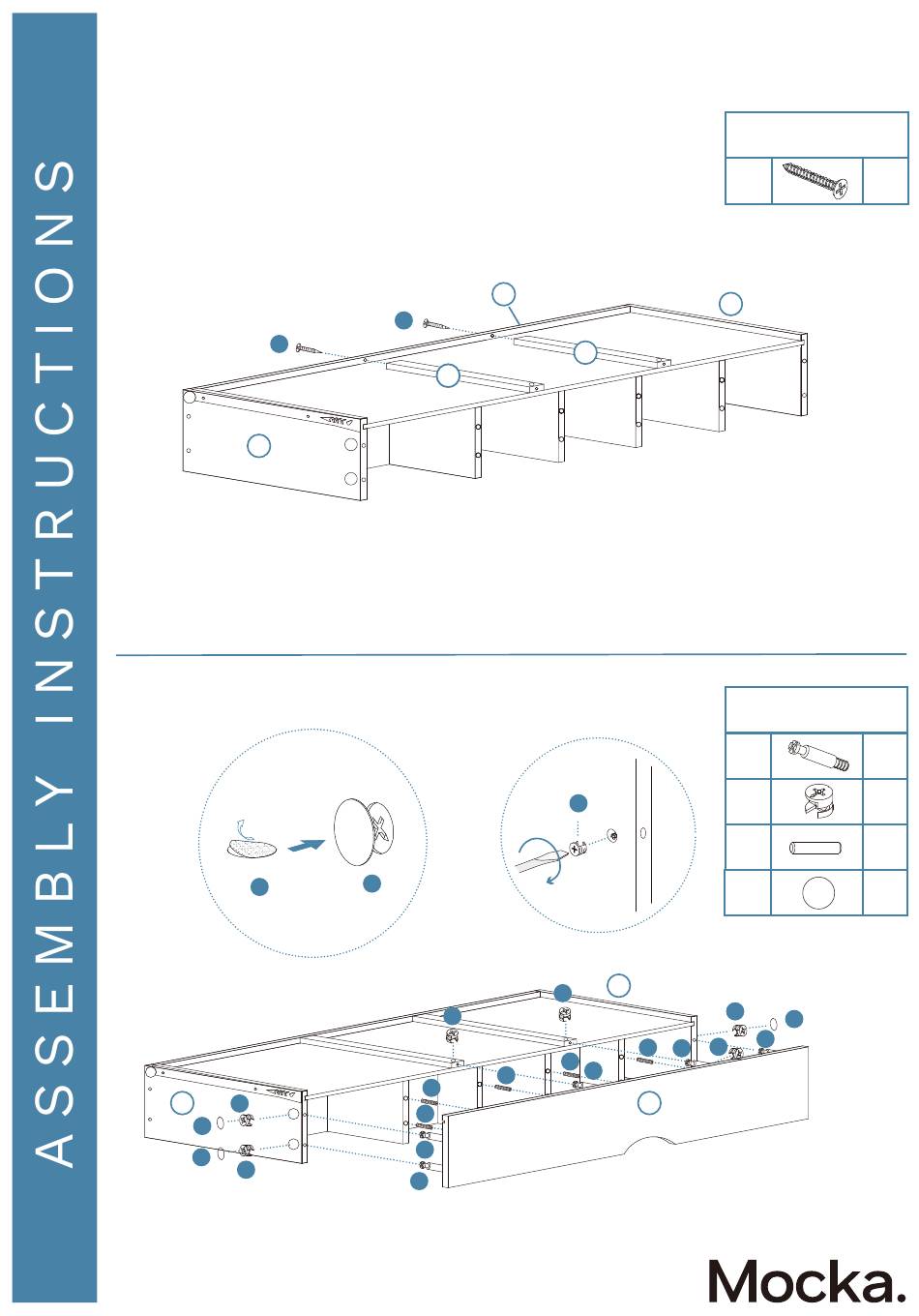 ASSEMBLY INSTRUCTIONS

Mocka.