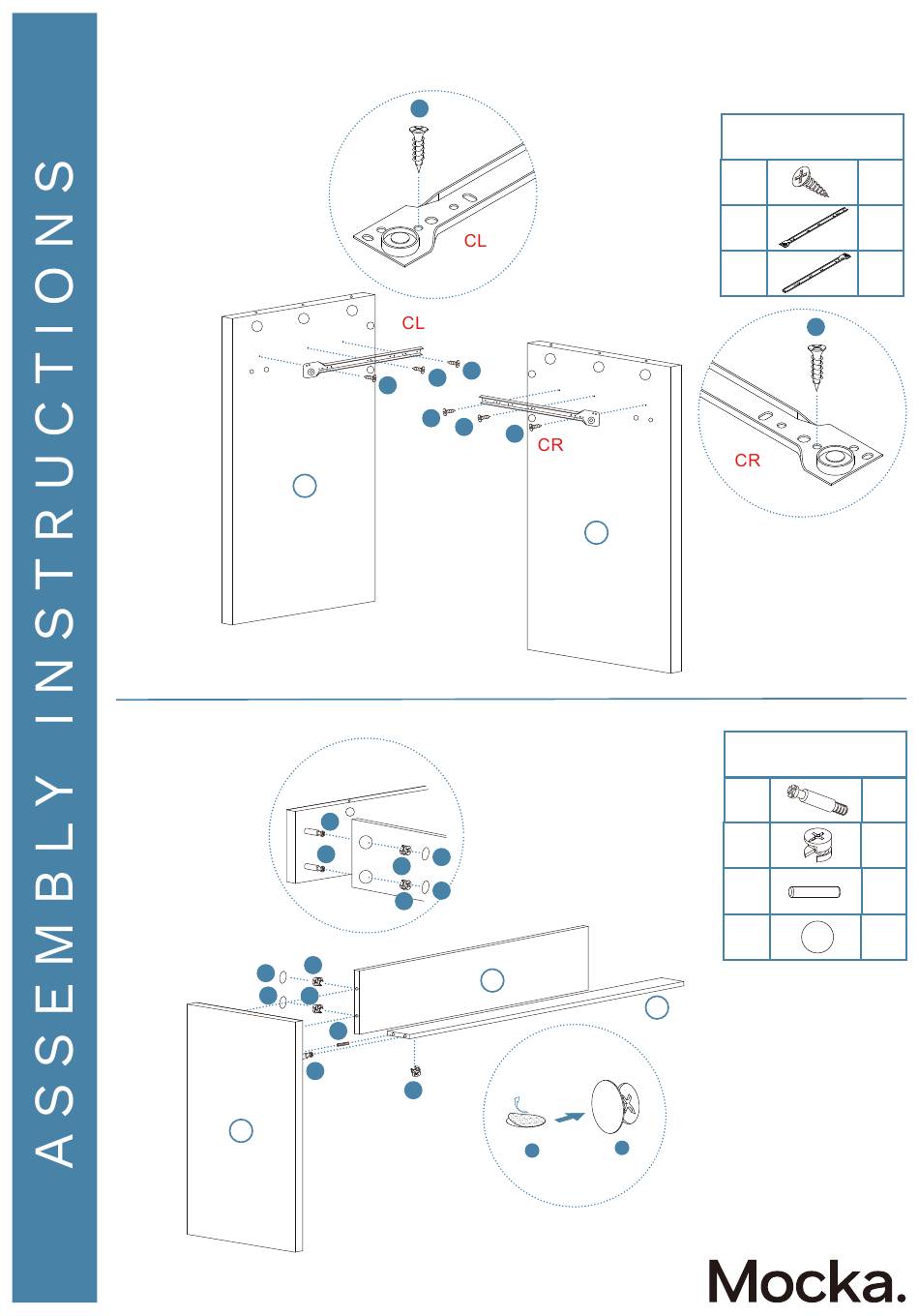 ASSEMBLY INSTRUCTIONS

CL

CL

CR

CR

Mocka.